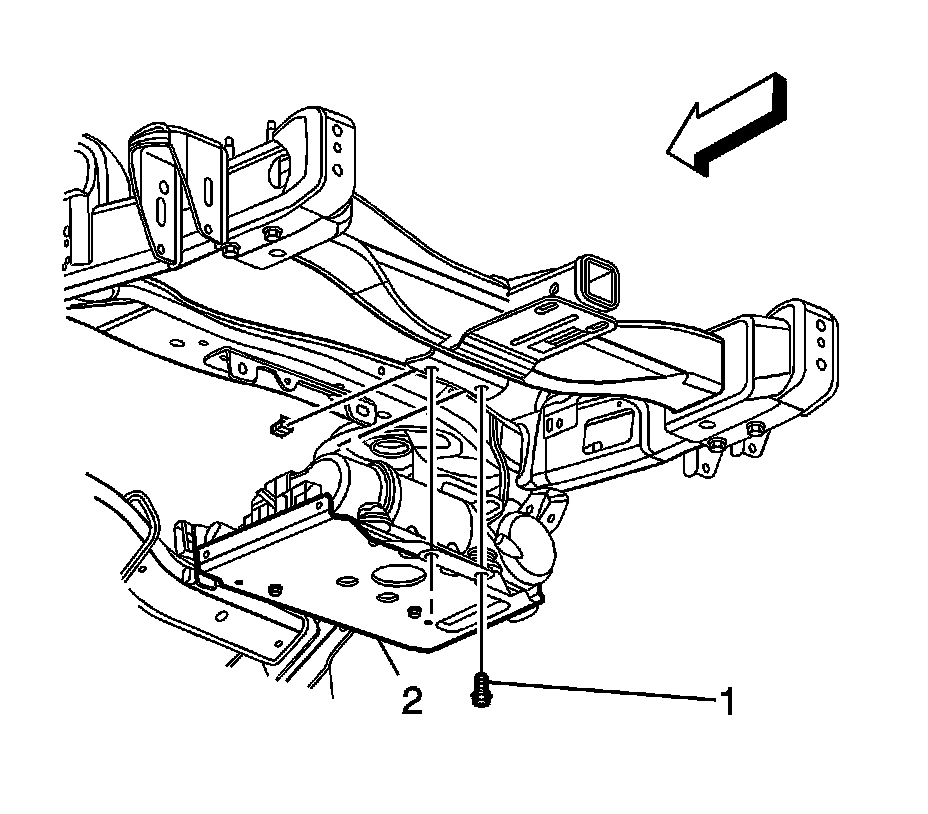 2
1