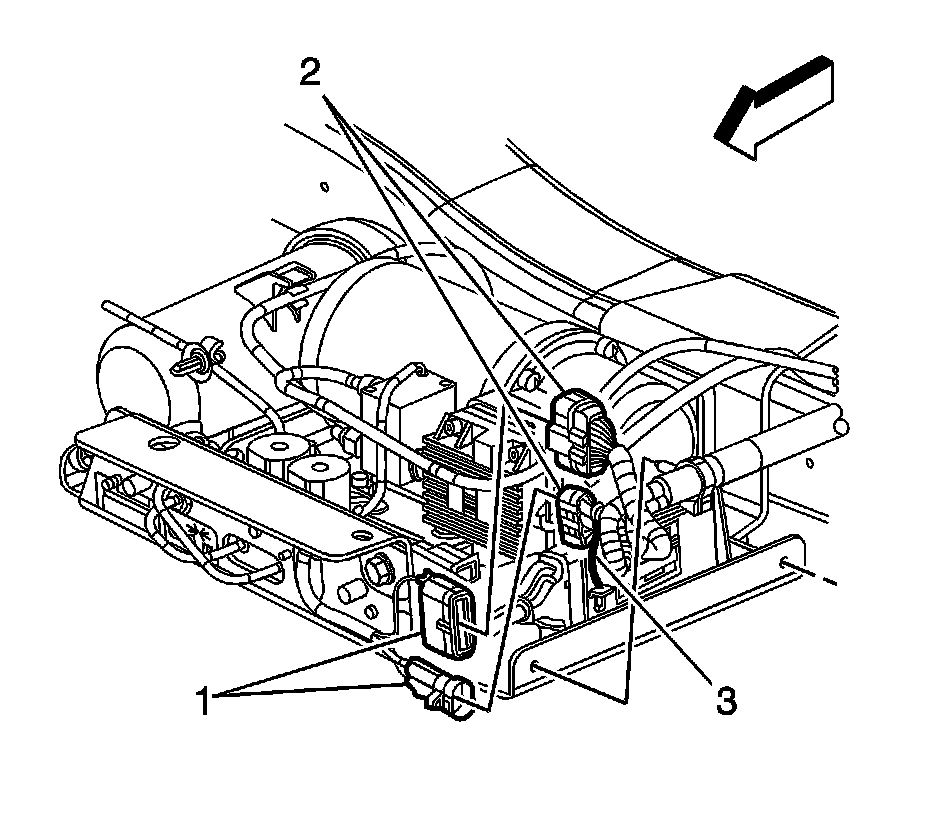 2

1

3