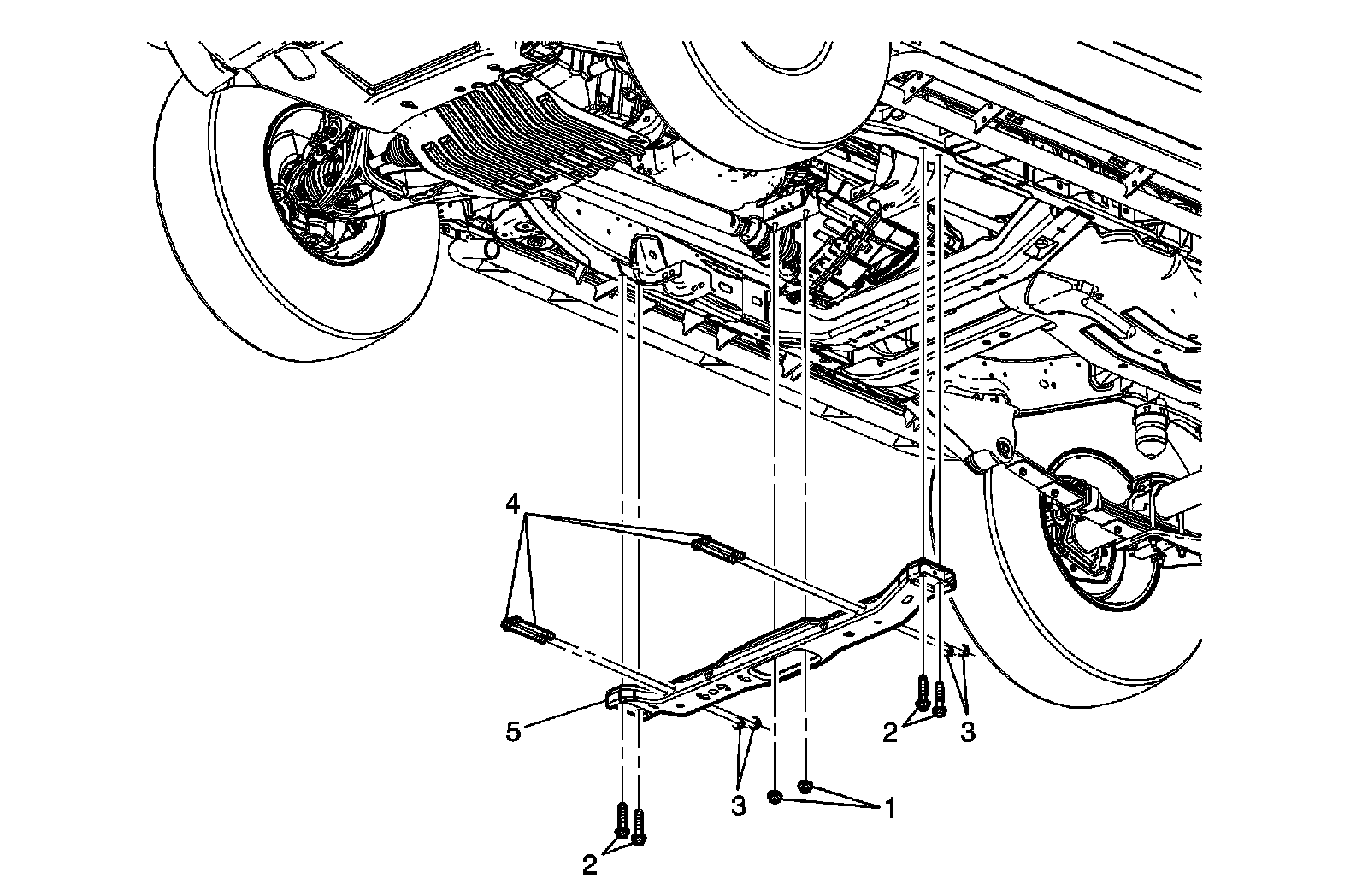 4
5
2
3
3
1
2