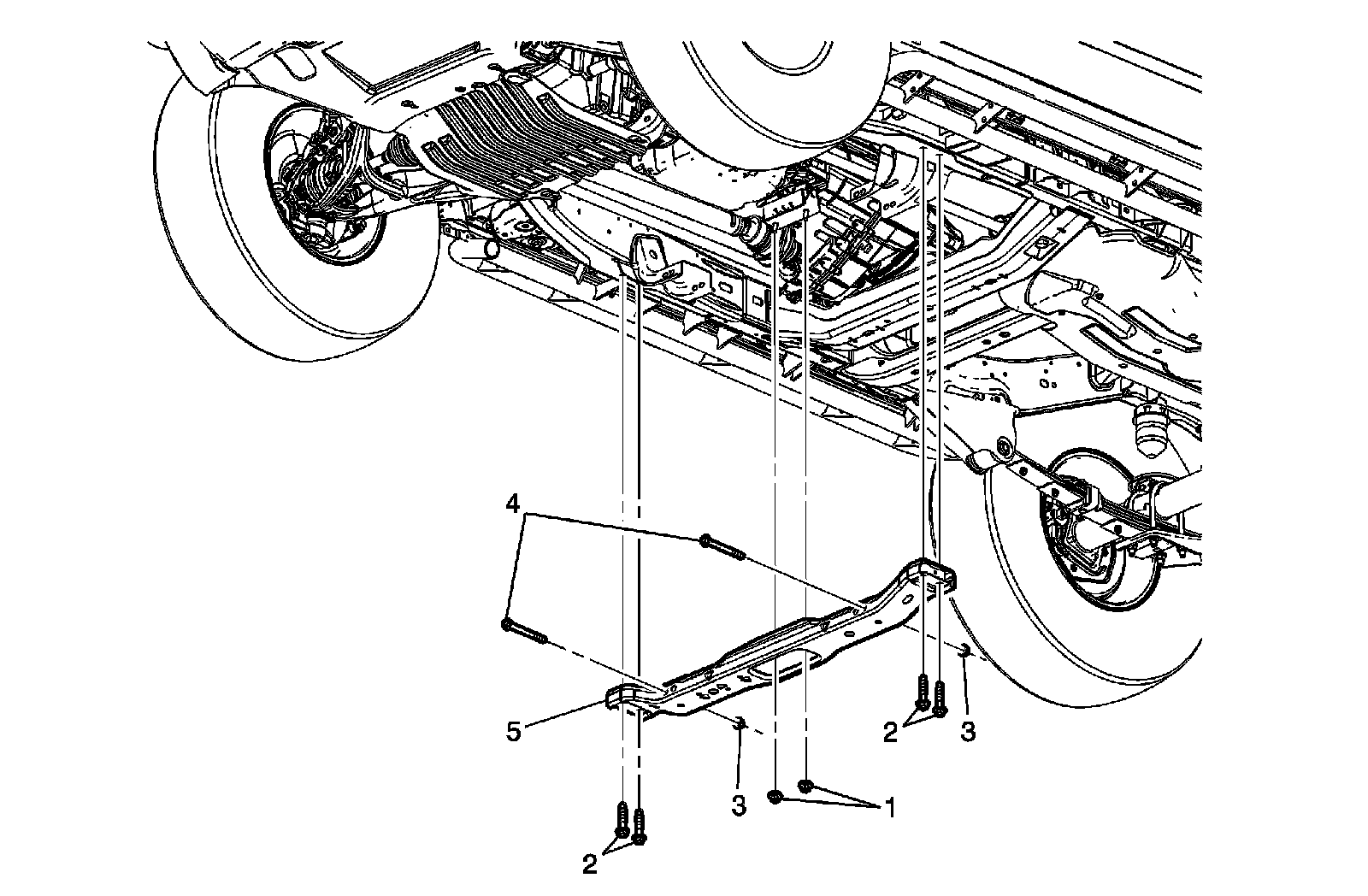 4
5
2
3
3
1
2