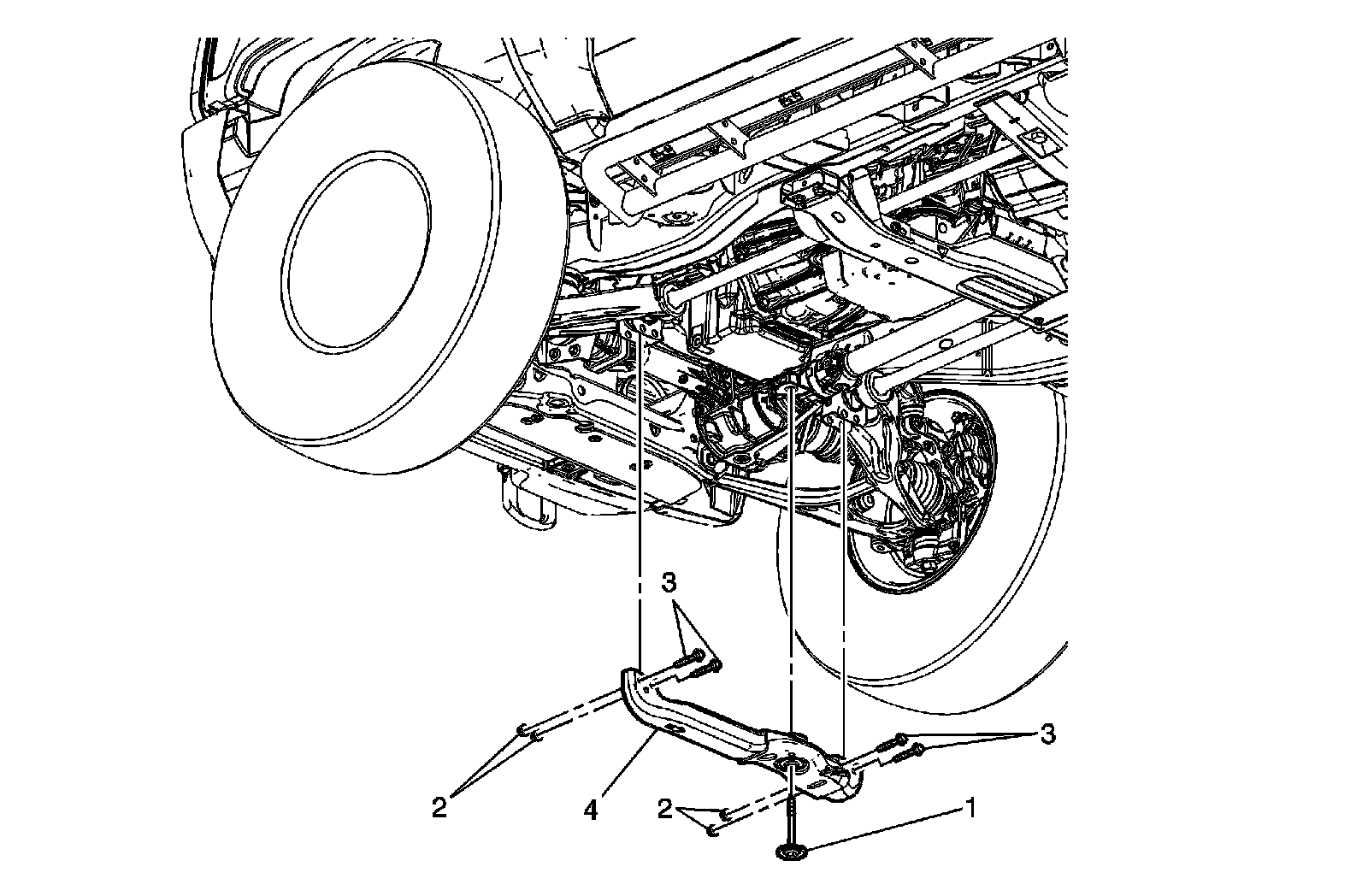 3
3
2
4
2
1