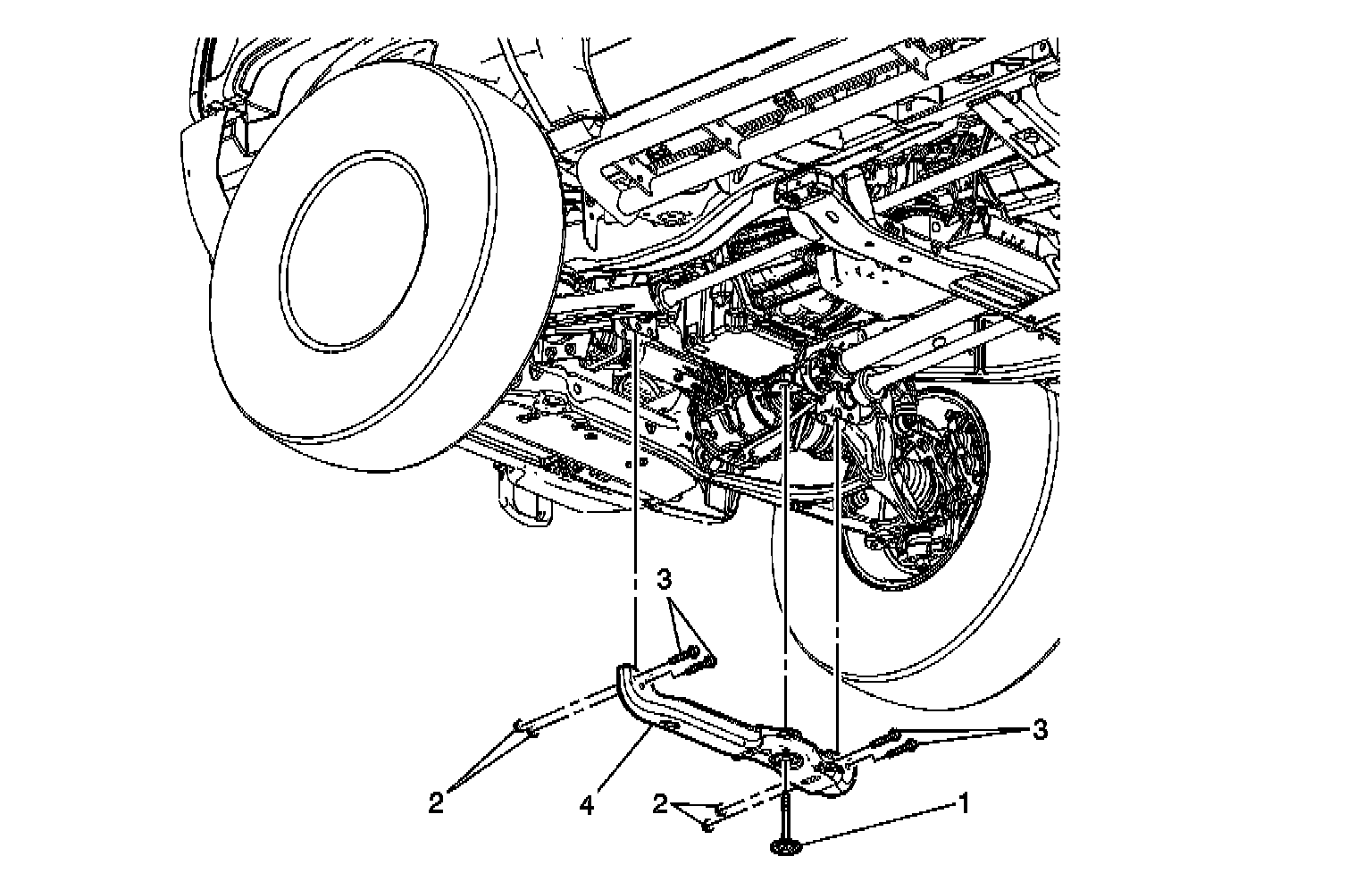 3
3
2
4
2
1