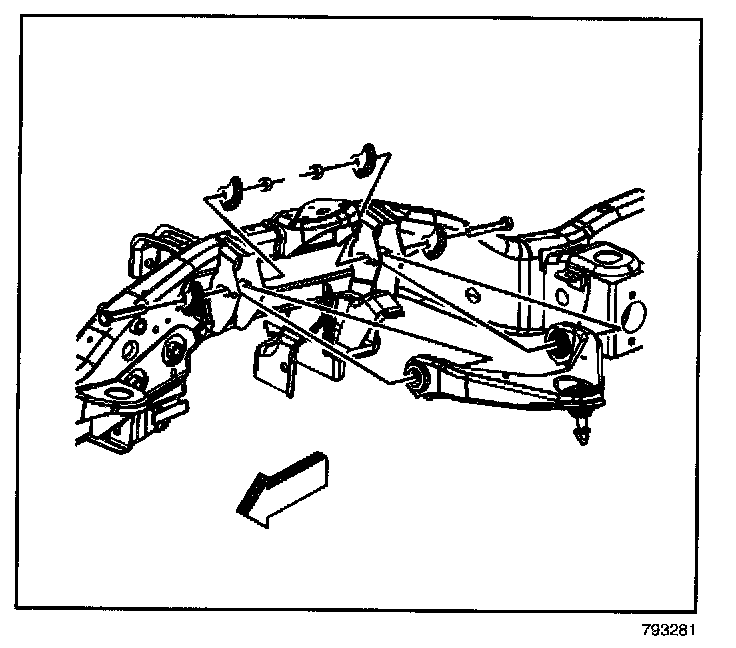 793281