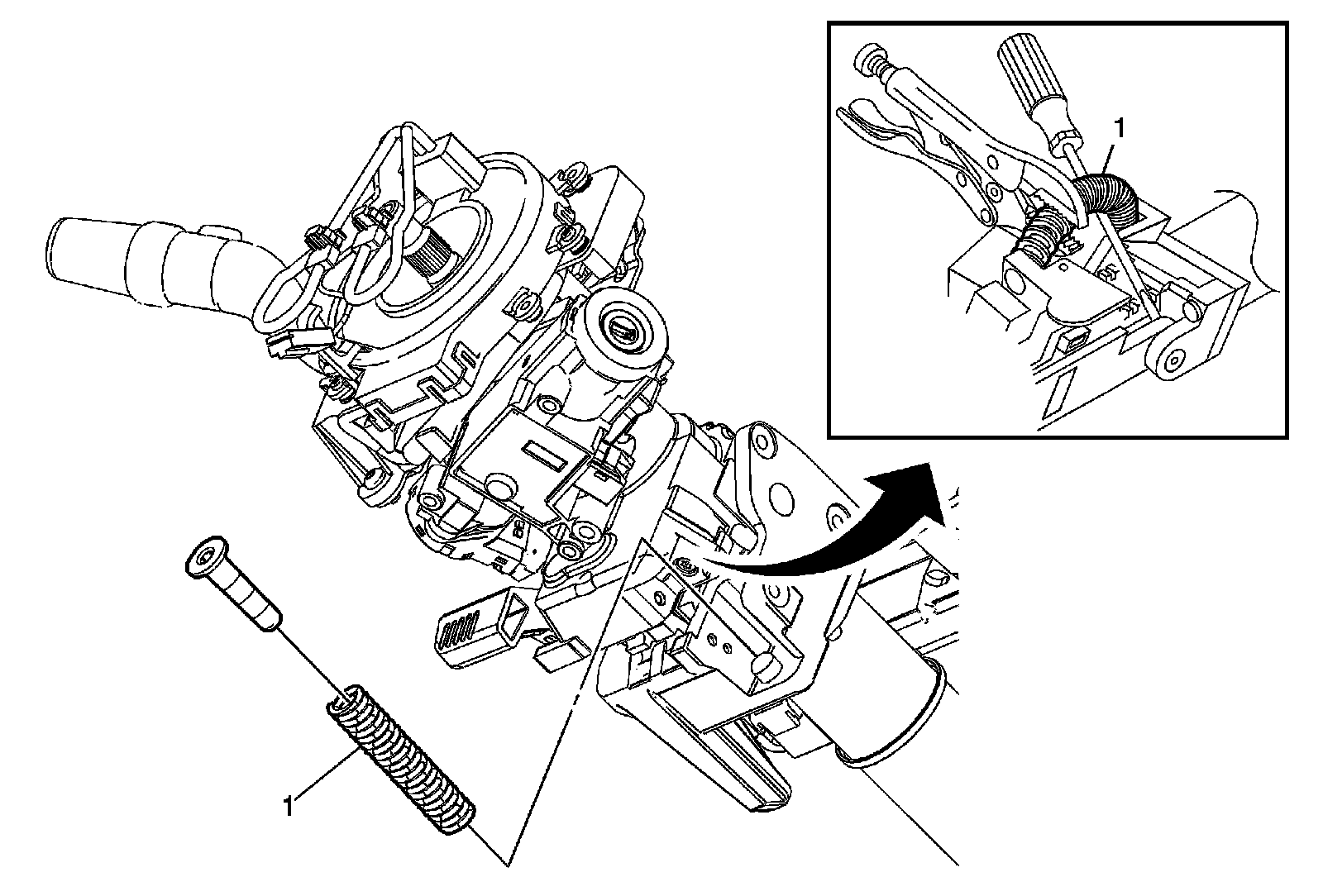 1

1