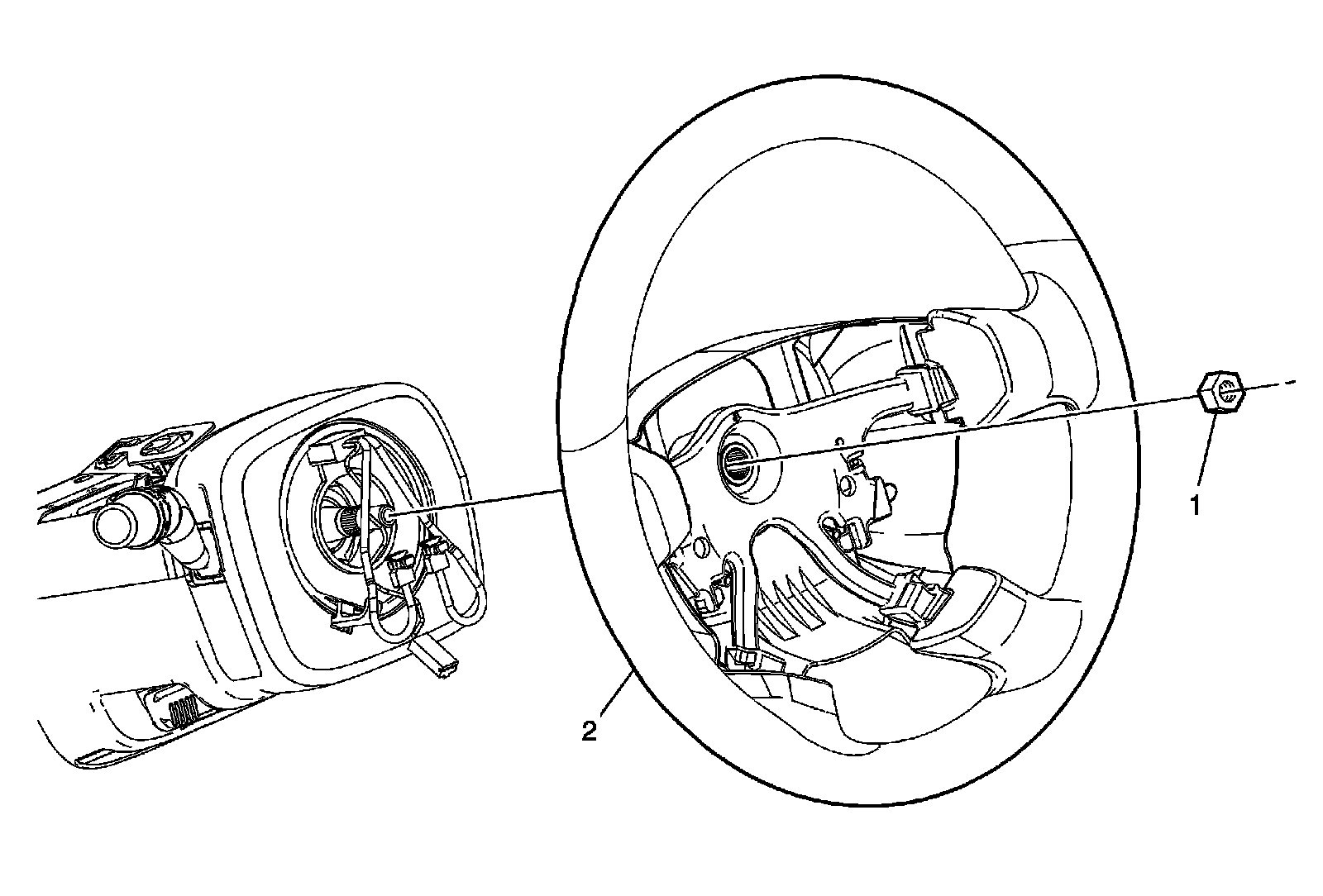 1

2