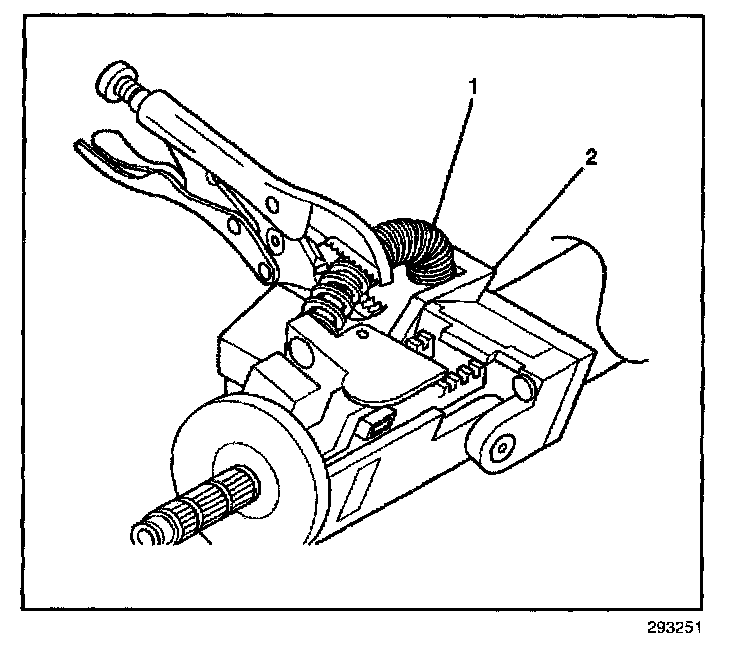 1

2

293251