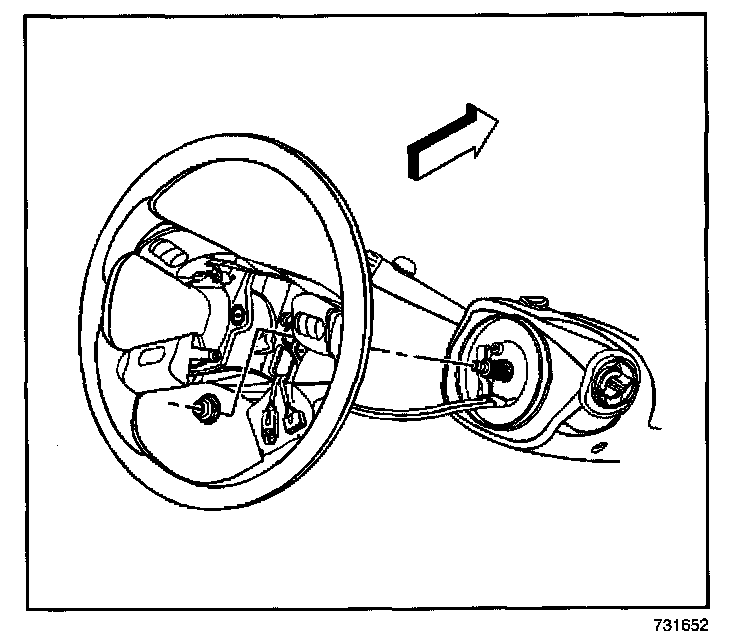 731652