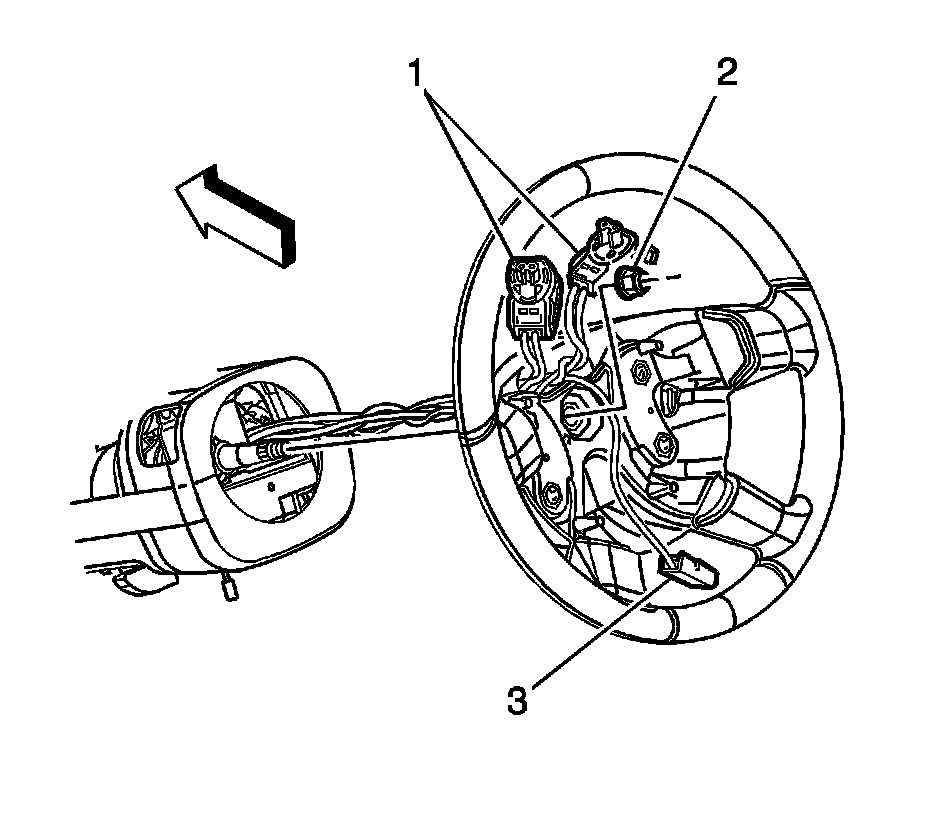 1
2
3