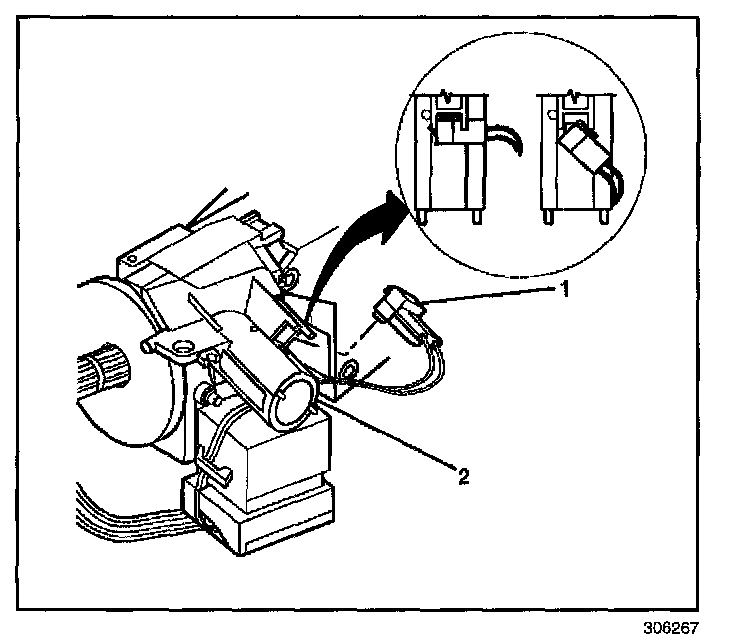 1
2
306267