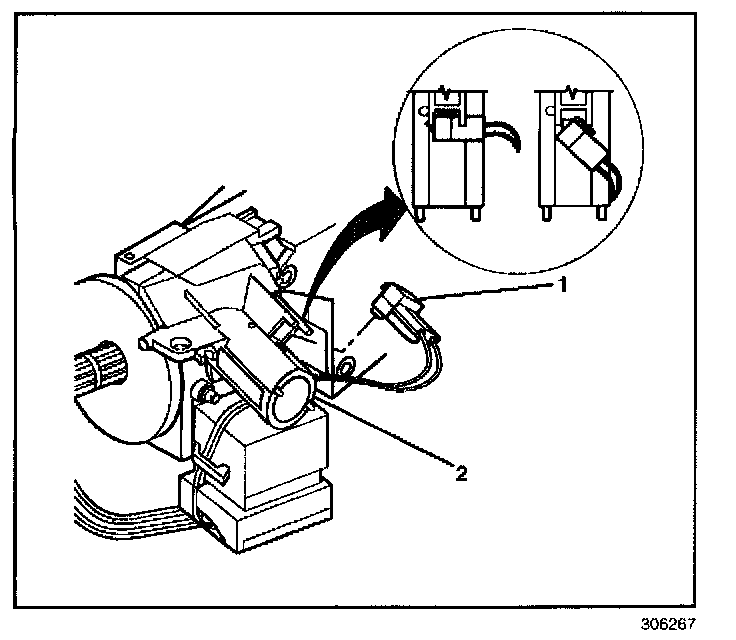 1

2

306267