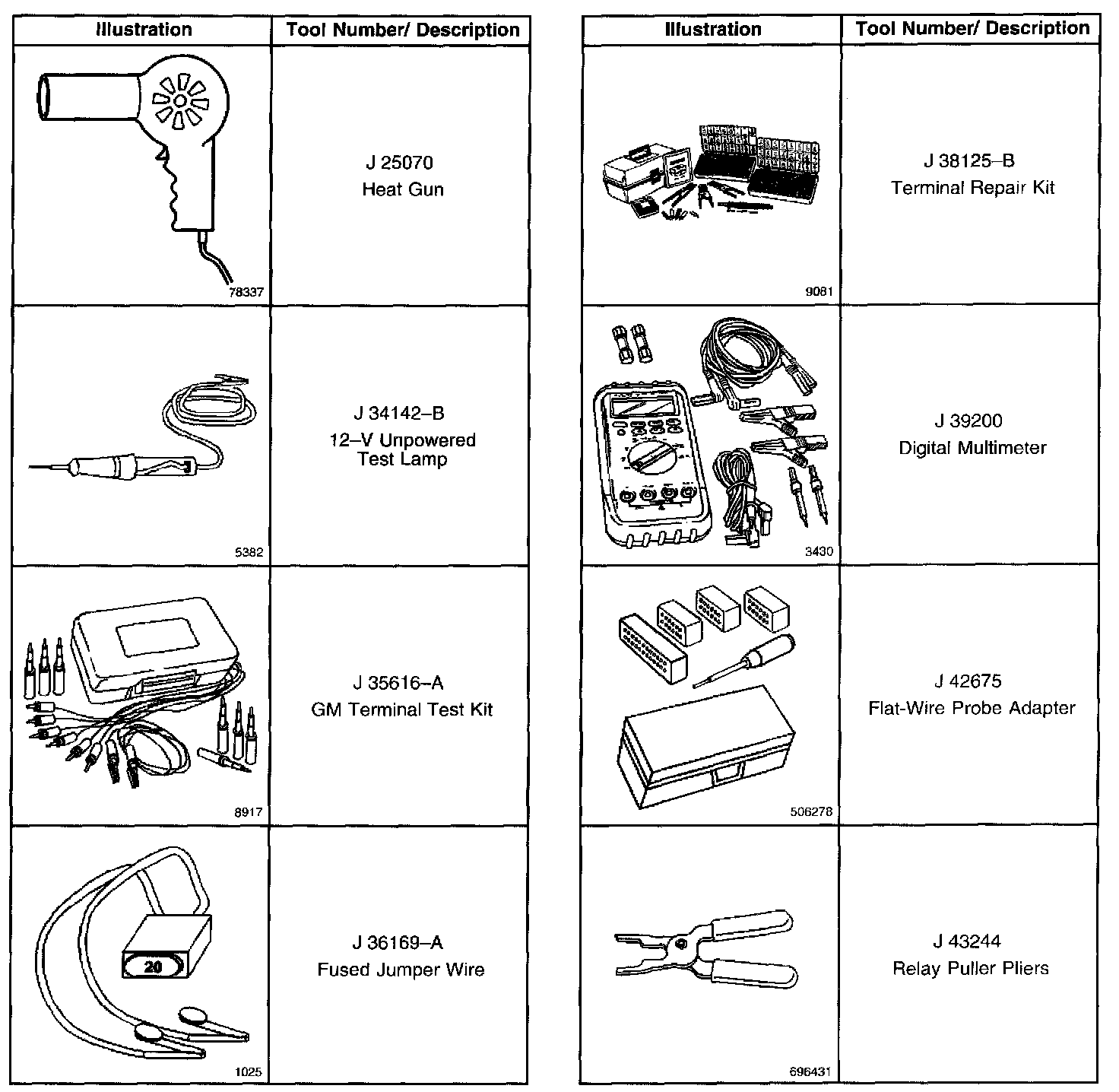 | Illustration | Tool Number/ Description |
|---|---|
| 78337 | J 25070 Heat Gun |
| 5382 | J 34142–B 12–V Unpowered Test Lamp |
| 8917 | J 35616–A GM Terminal Test Kit |
| 20 1025 | J 36169–A Fused Jumper Wire |

| Illustration | Tool Number/ Description |
|---|---|
| 9081 | J 38125–B Terminal Repair Kit |
| 3430 | J 39200 Digital Multimeter |
| 506278 | J 42675 Flat-Wire Probe Adapter |
| 696431 | J 43244 Relay Puller Pliers |