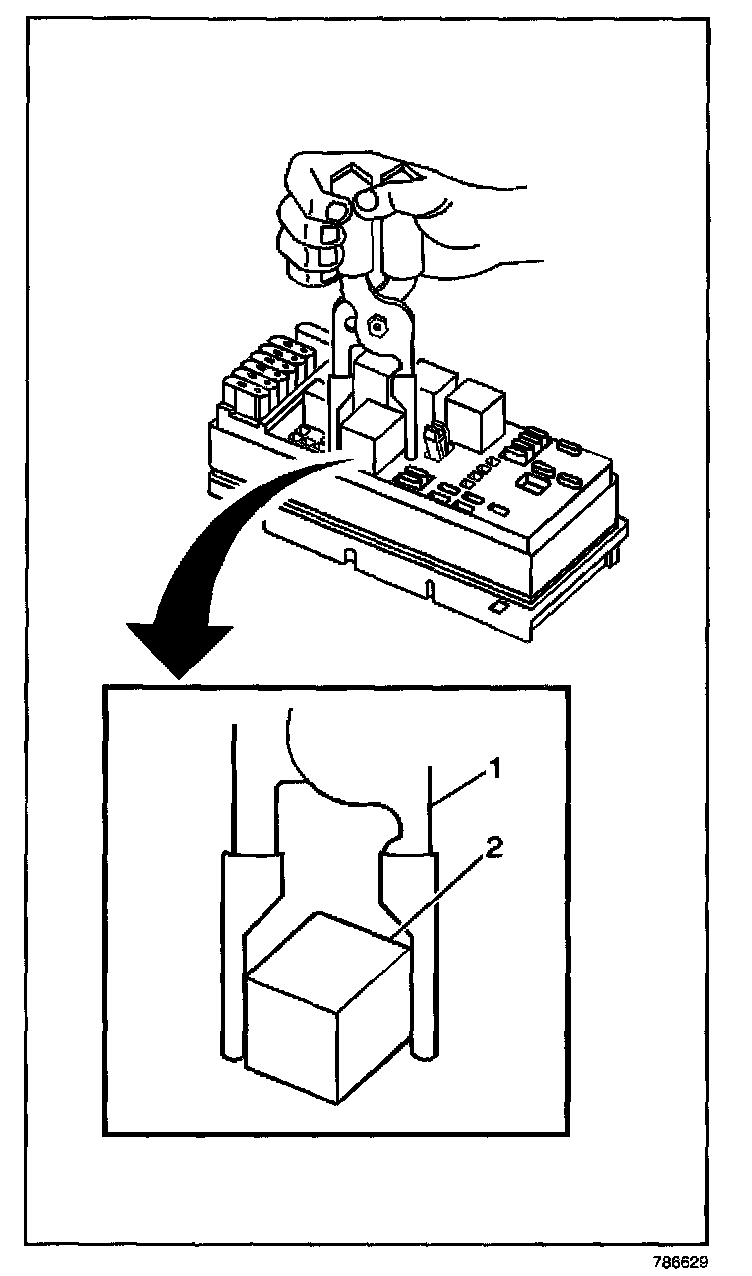 1

2

786629