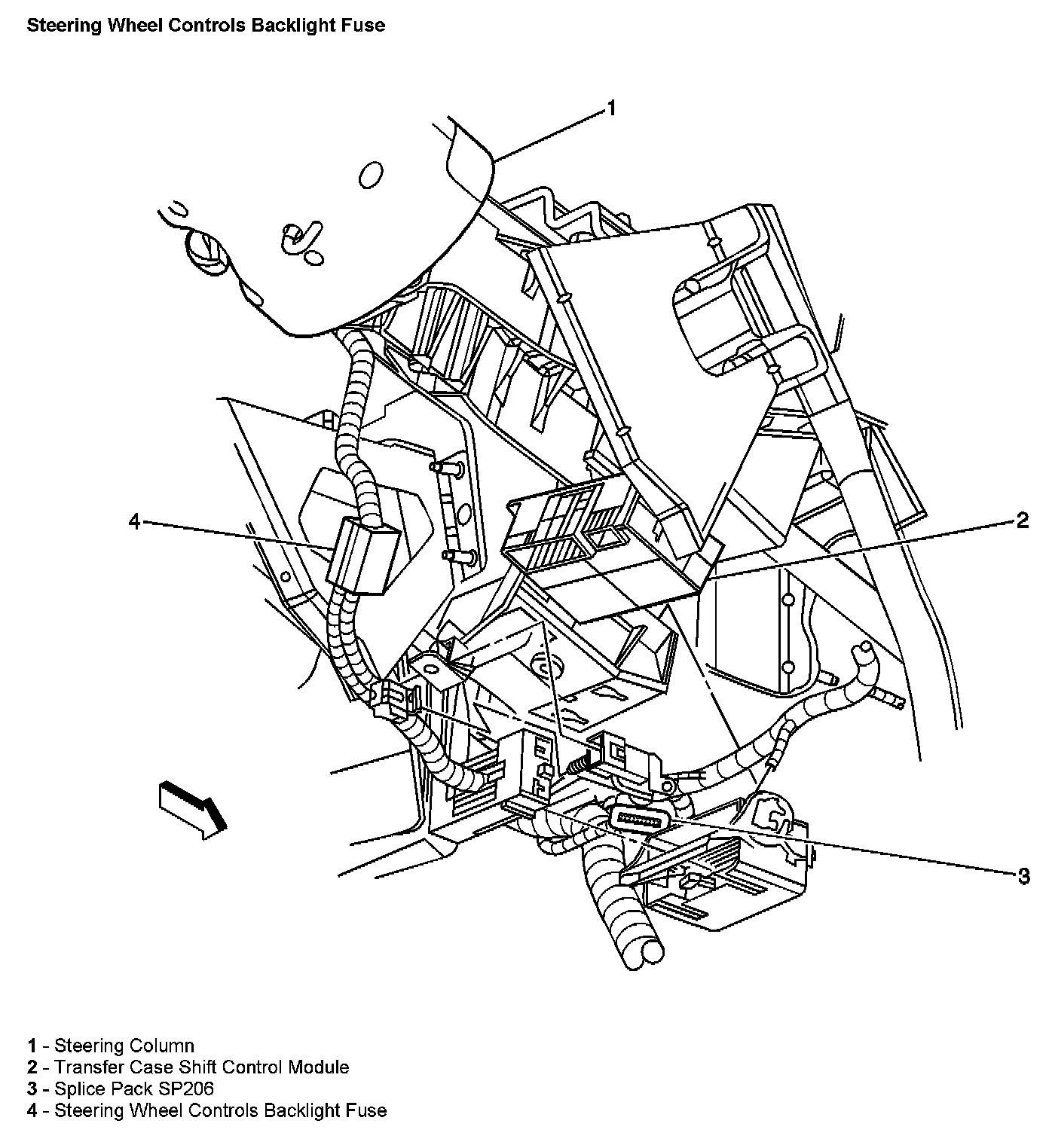 Steering Wheel Controls Backlight Fuse

1

4

2

3

1 - Steering Column
2 - Transfer Case Shift Control Module
3 - Splice Pack SP206
4 - Steering Wheel Controls Backlight Fuse