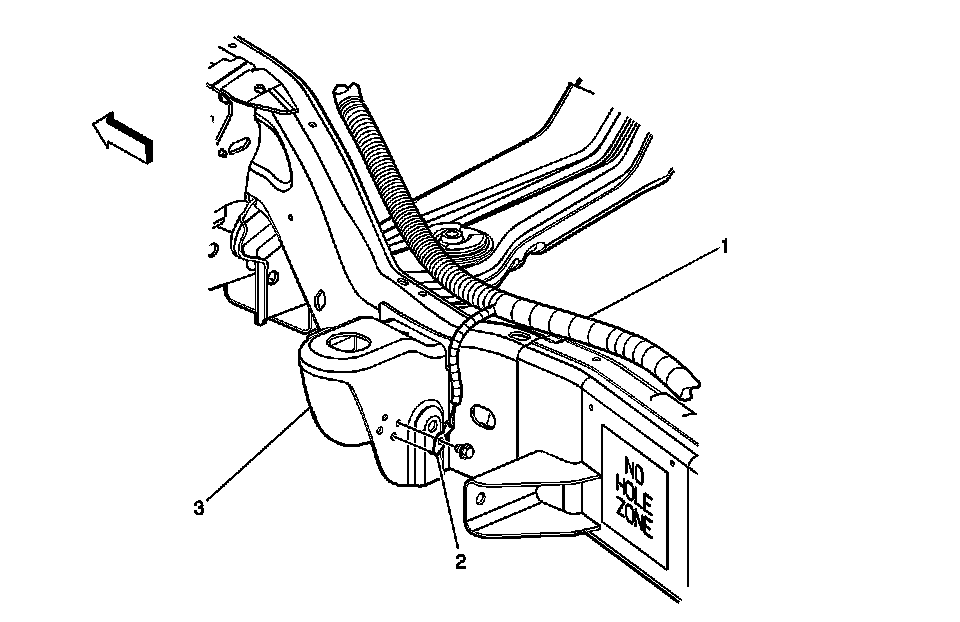 1

NO HOLE ZONE

3

2