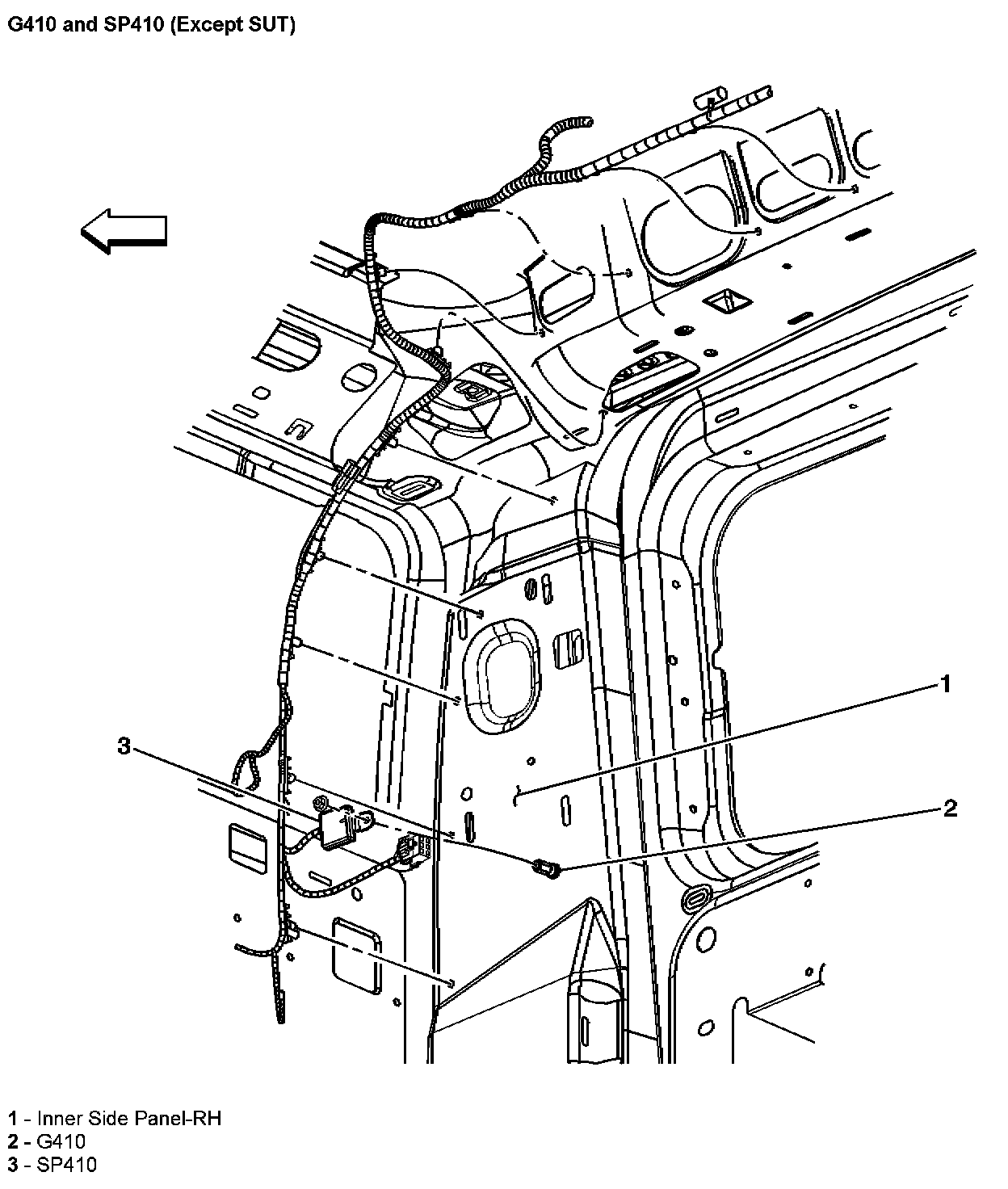 G410 and SP410 (Except SUT)

1

3

2

1 - Inner Side Panel-RH
2 - G410
3 - SP410