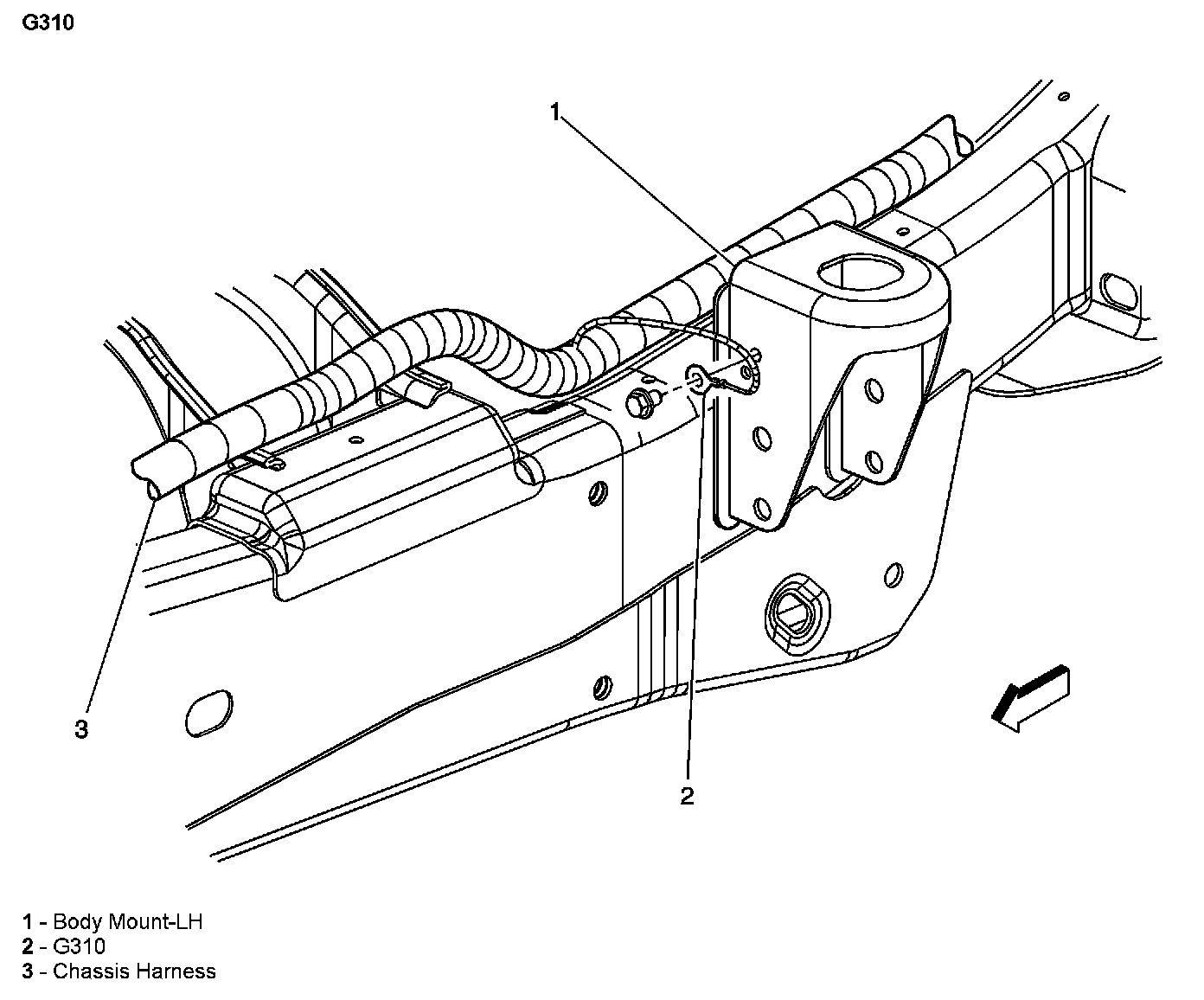 G310

1

3

2

1 - Body Mount-LH
2 - G310
3 - Chassis Harness