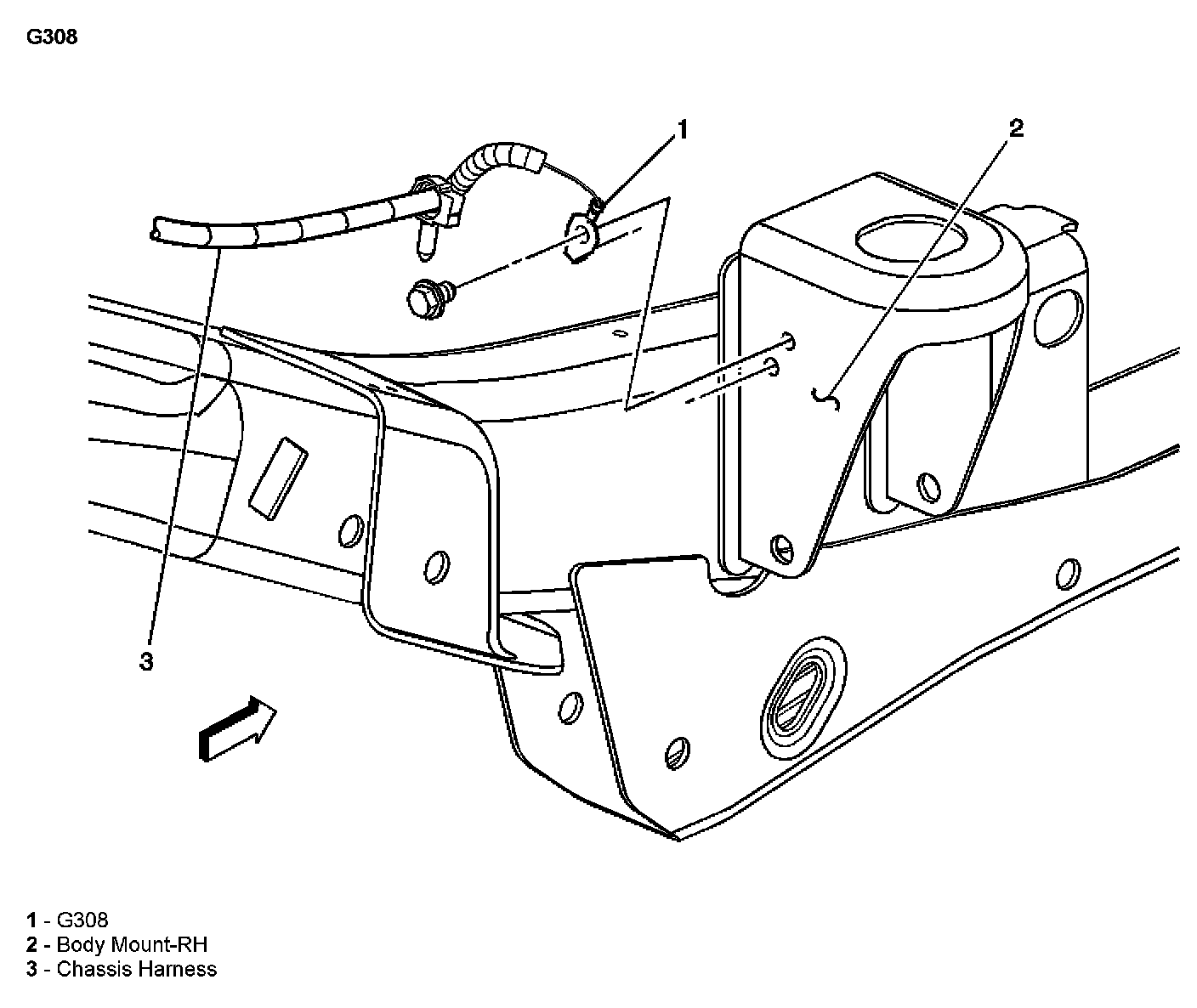 G308

1

2

3

1 - G308
2 - Body Mount-RH
3 - Chassis Harness