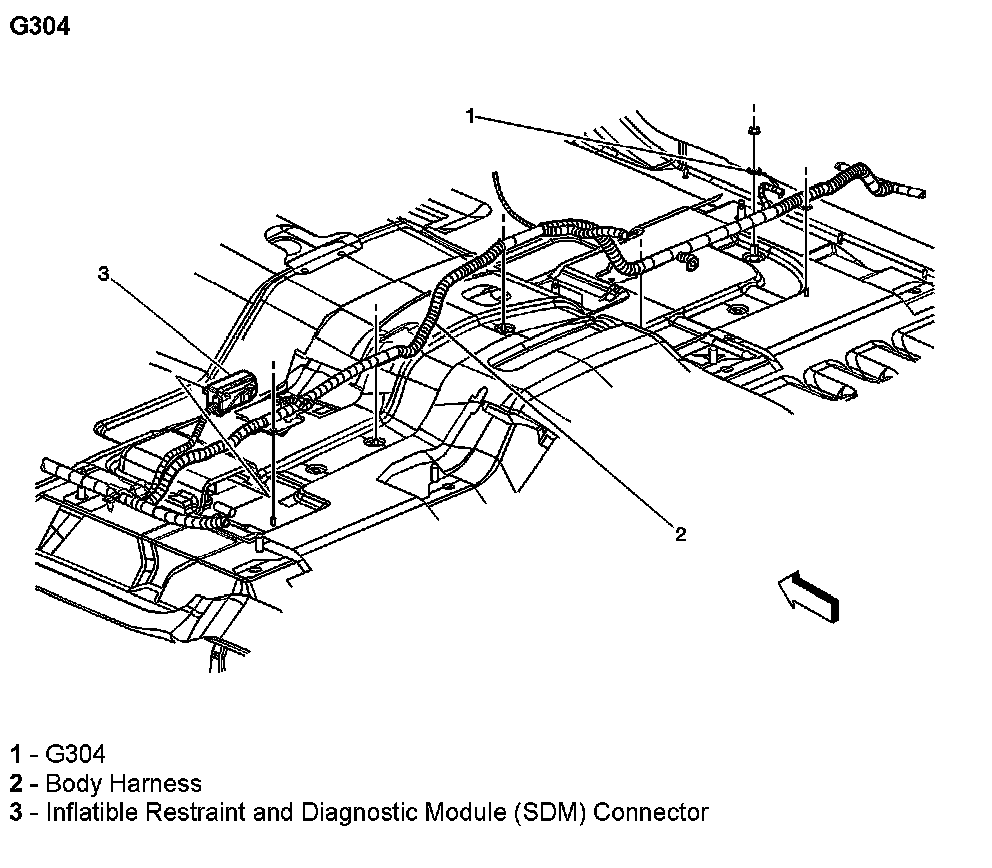 G304

1

3

2

1 - G304
2 - Body Harness
3 - Inflatible Restraint and Diagnostic Module (SDM) Connector