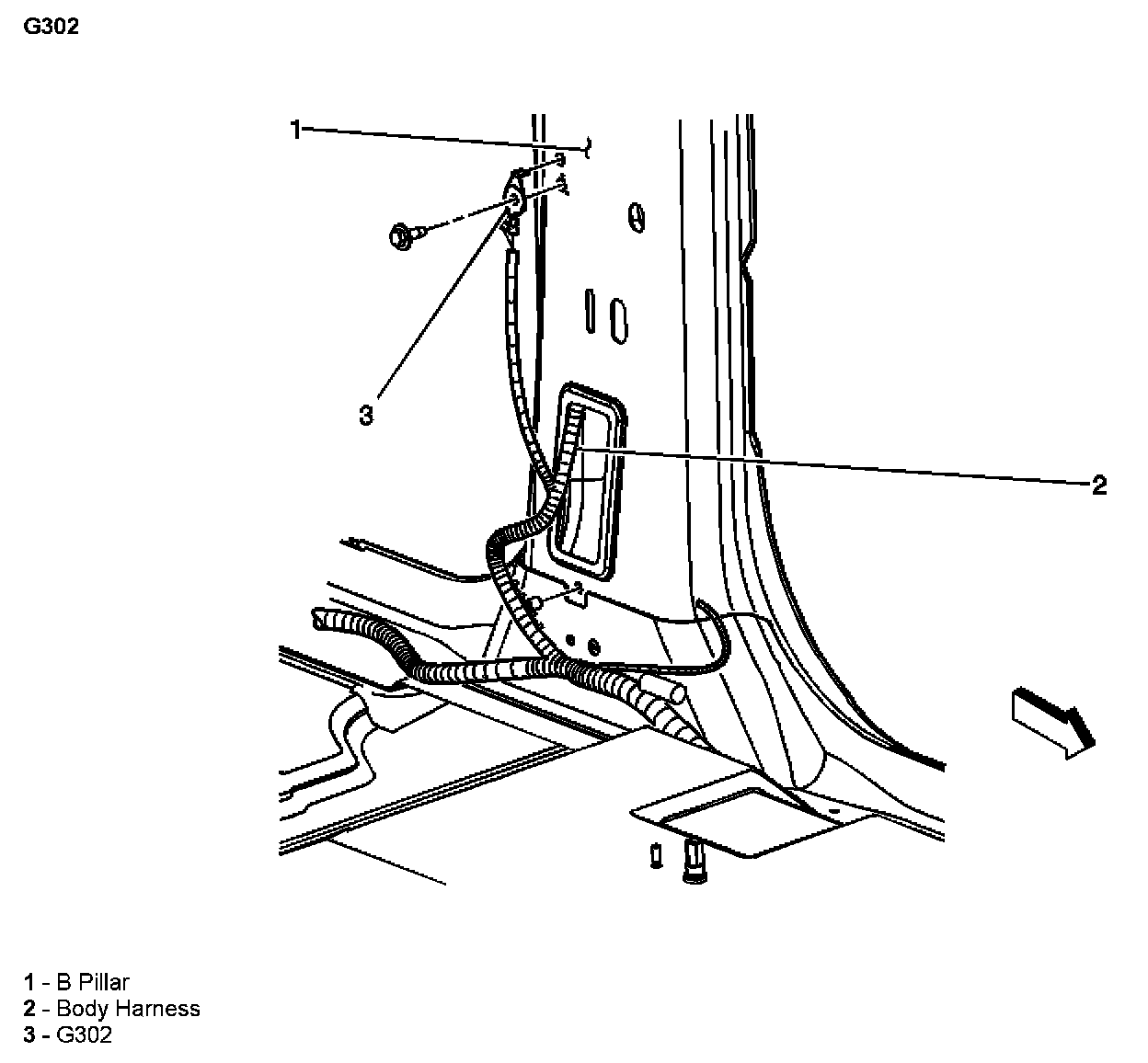 G302

1

3

2

1 - B Pillar
2 - Body Harness
3 - G302