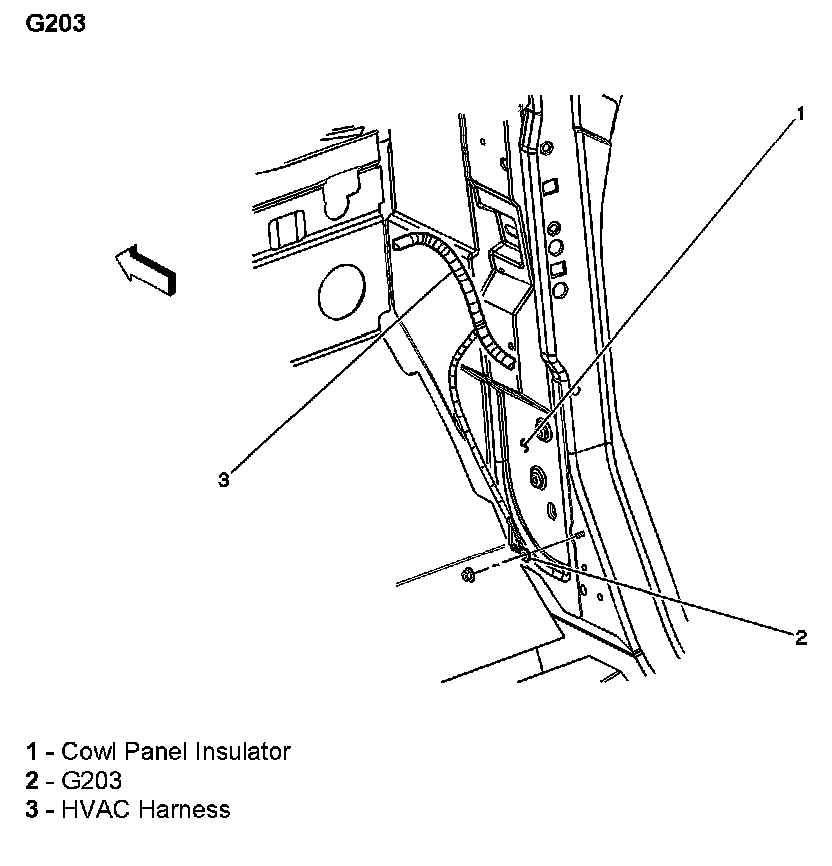 G203

1

3

2

1 - Cowl Panel Insulator
2 - G203
3 - HVAC Harness