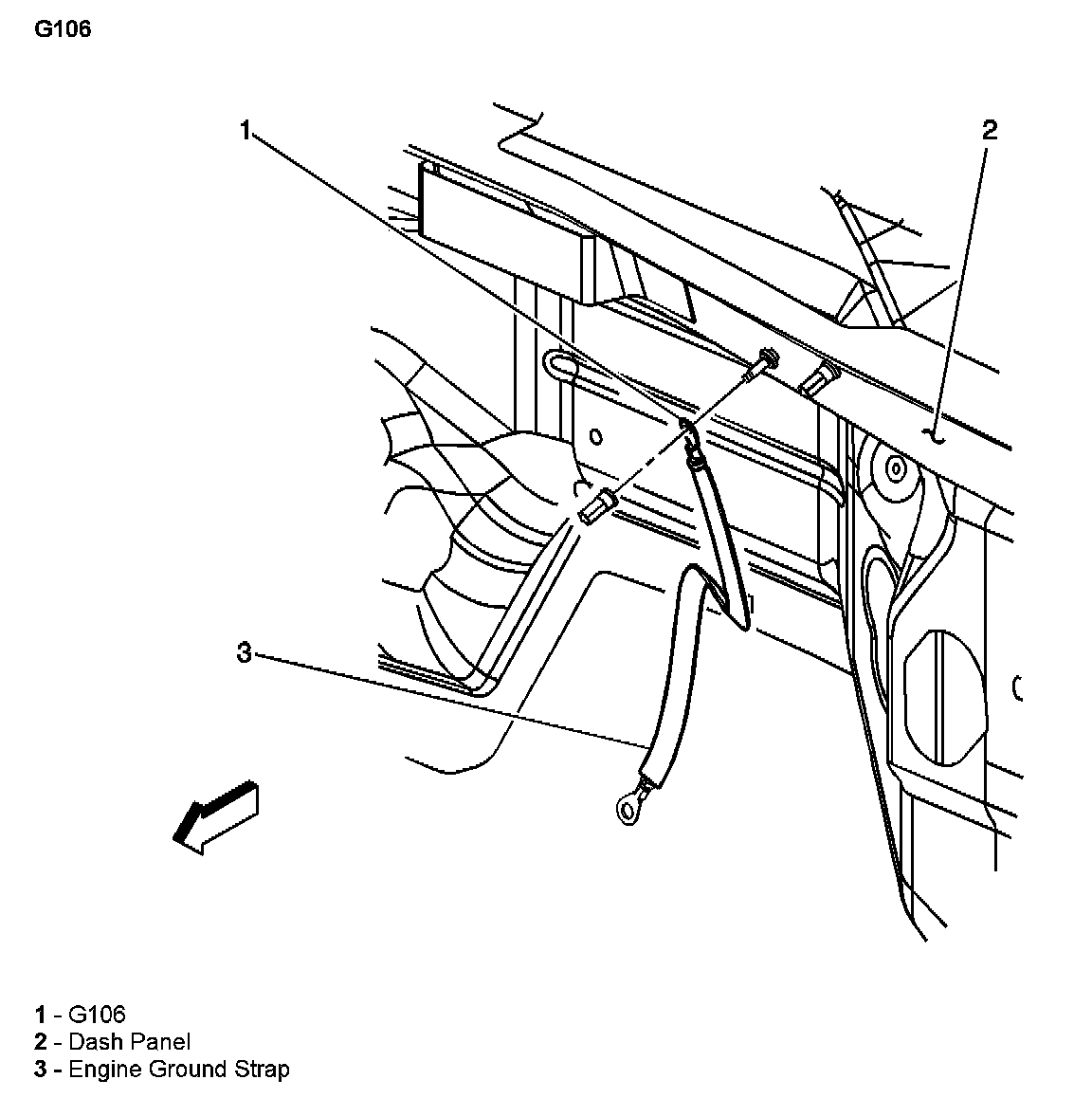 G106

1

2

3

1 - G106
2 - Dash Panel
3 - Engine Ground Strap