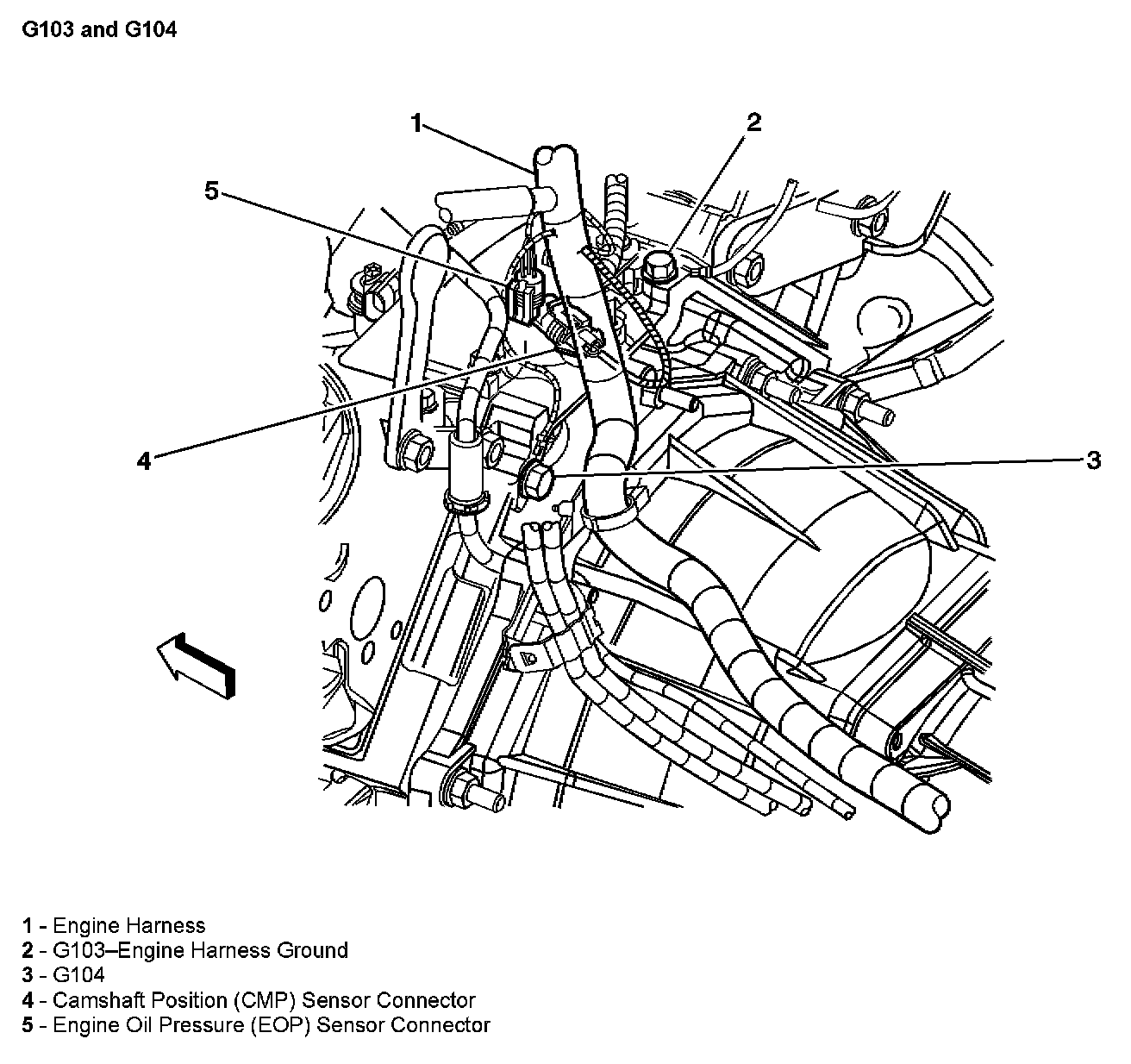 G103 and G104

1

2

5

4

3

1 - Engine Harness
2 - G103–Engine Harness Ground
3 - G104
4 - Camshaft Position (CMP) Sensor Connector
5 - Engine Oil Pressure (EOP) Sensor Connector