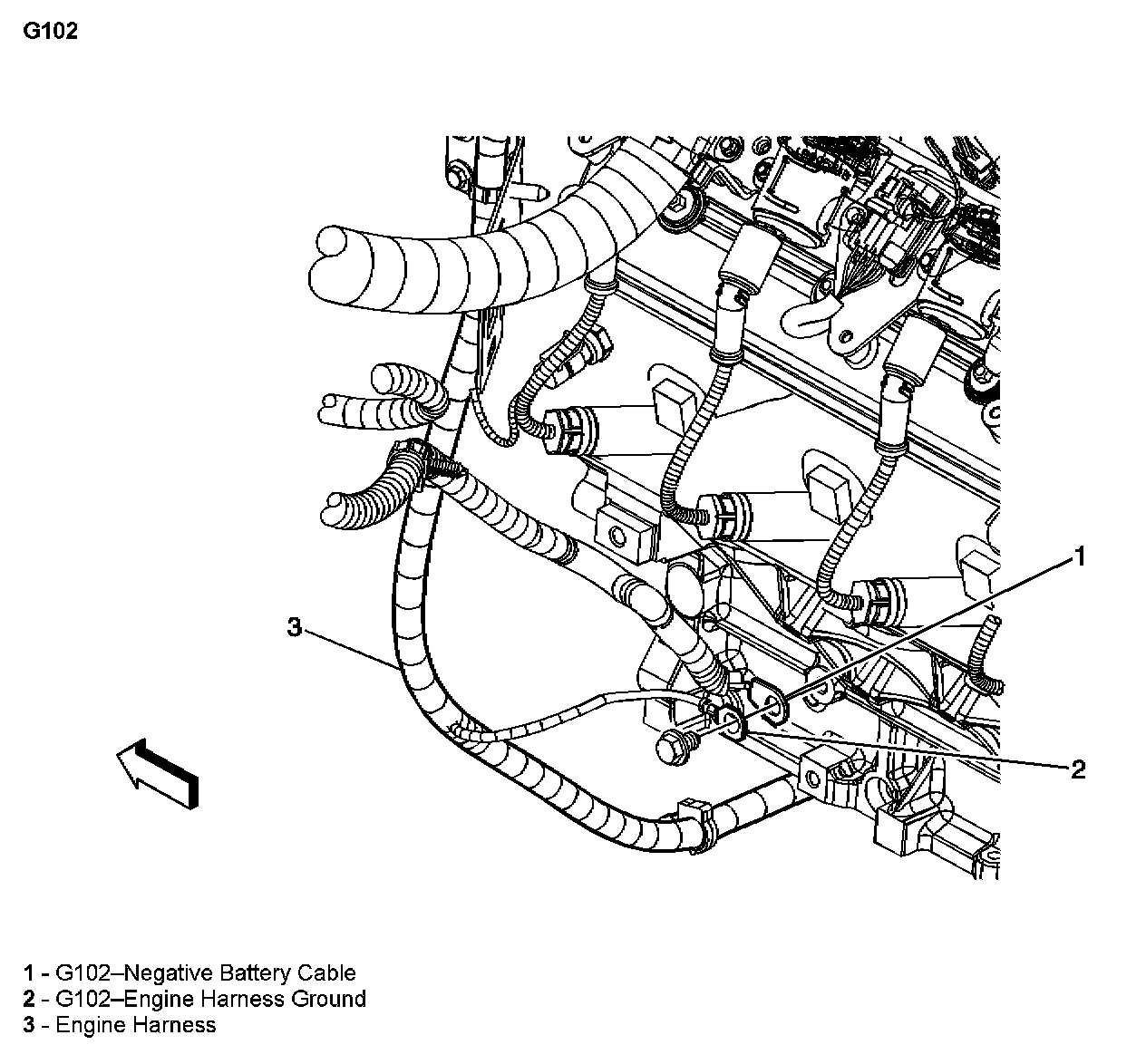 G102

1

3

2

1 - G102–Negative Battery Cable
2 - G102–Engine Harness Ground
3 - Engine Harness