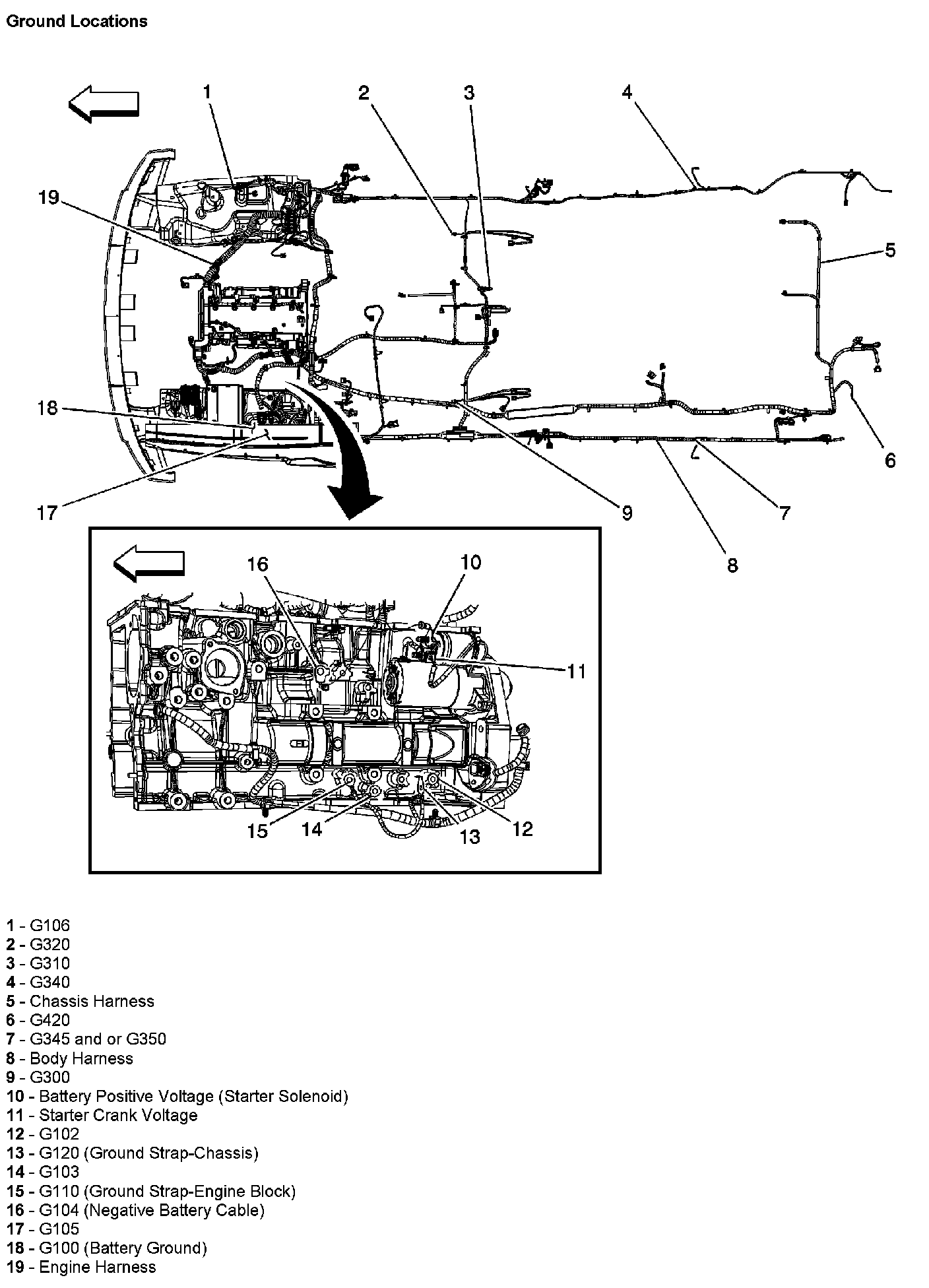 Ground Locations

1
2
3
4
19
5
18
6
17
9
7
8
16
10
11
15
14
13
12

1 - G106
2 - G320
3 - G310
4 - G340
5 - Chassis Harness
6 - G420
7 - G345 and or G350
8 - Body Harness
9 - G300
10 - Battery Positive Voltage (Starter Solenoid)
11 - Starter Crank Voltage
12 - G102
13 - G120 (Ground Strap-Chassis)
14 - G103
15 - G110 (Ground Strap-Engine Block)
16 - G104 (Negative Battery Cable)
17 - G105
18 - G100 (Battery Ground)
19 - Engine Harness