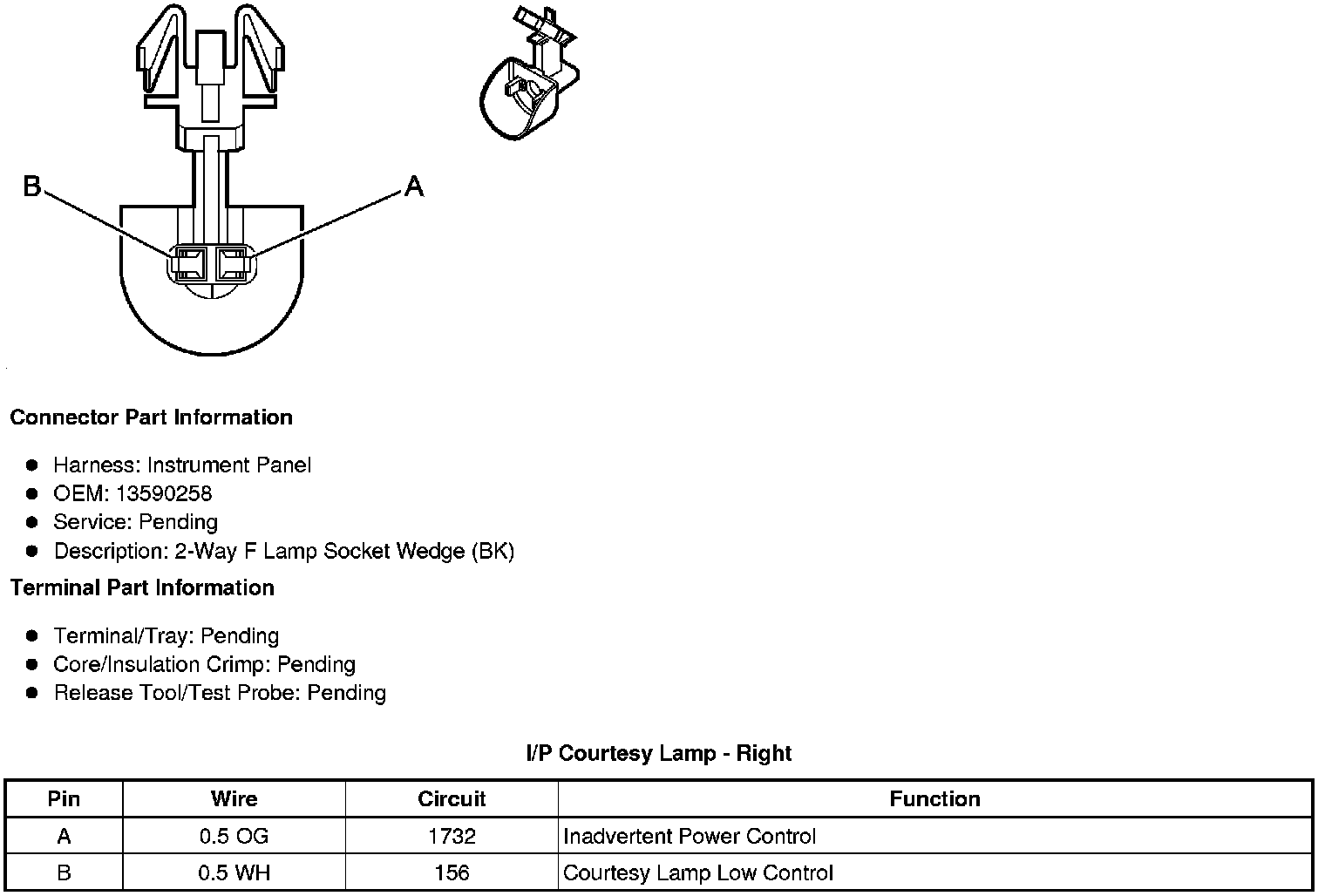 B

A

Connector Part Information

- Harness: Instrument Panel
- OEM: 13590258
- Service: Pending
- Description: 2-Way F Lamp Socket Wedge (BK)

Terminal Part Information

- Terminal/Tray: Pending
- Core/Insulation Crimp: Pending
- Release Tool/Test Probe: Pending

I/P Courtesy Lamp - Right

| Pin | Wire | Circuit | Function |
|---|---|---|---|
| A | 0.5 OG | 1732 | Inadvertent Power Control |
| B | 0.5 WH | 156 | Courtesy Lamp Low Control |