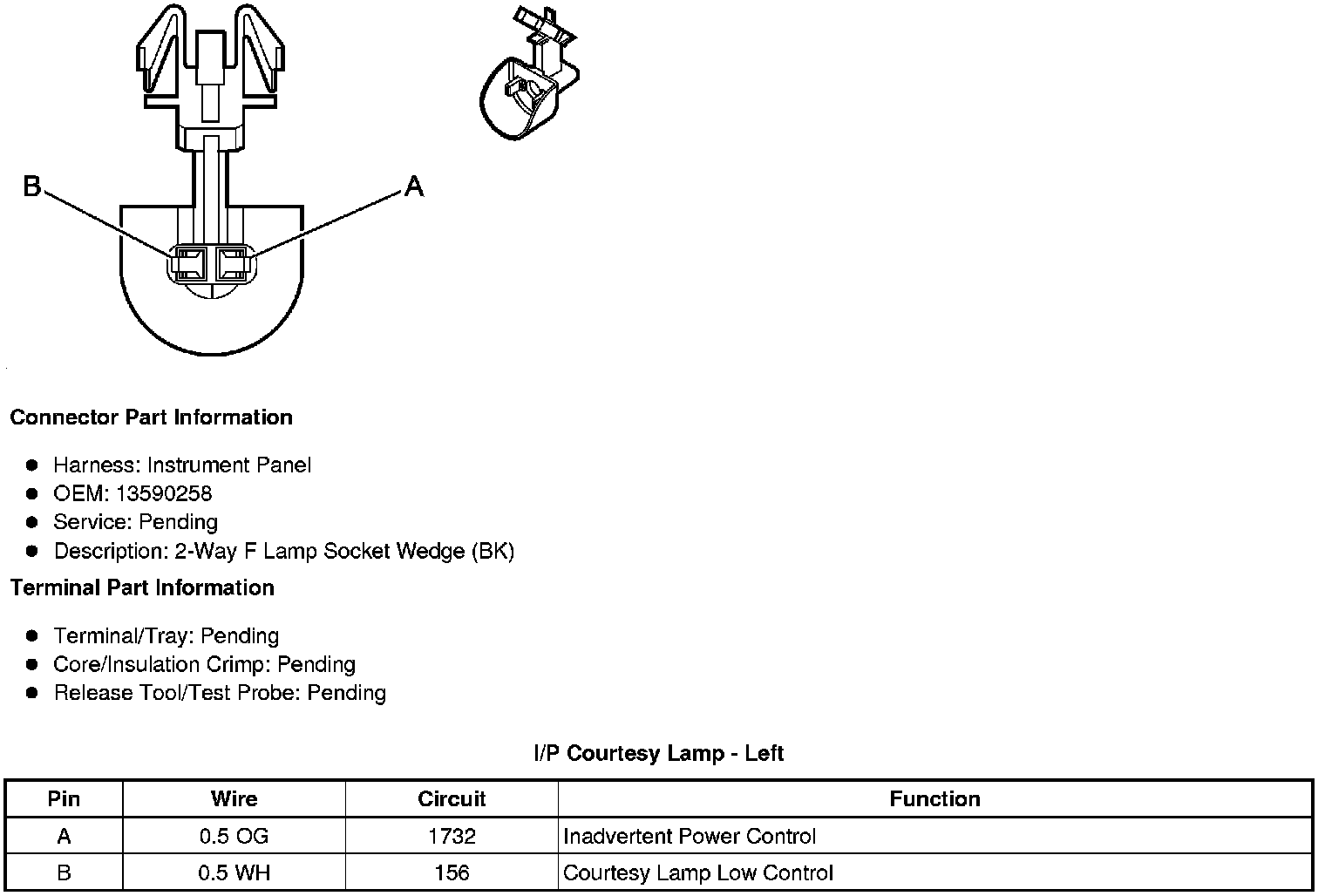 B
A

Connector Part Information

- Harness: Instrument Panel
- OEM: 13590258
- Service: Pending
- Description: 2-Way F Lamp Socket Wedge (BK)

Terminal Part Information

- Terminal/Tray: Pending
- Core/Insulation Crimp: Pending
- Release Tool/Test Probe: Pending

I/P Courtesy Lamp - Left

| Pin | Wire | Circuit | Function |
|---|---|---|---|
| A | 0.5 OG | 1732 | Inadvertent Power Control |
| B | 0.5 WH | 156 | Courtesy Lamp Low Control |