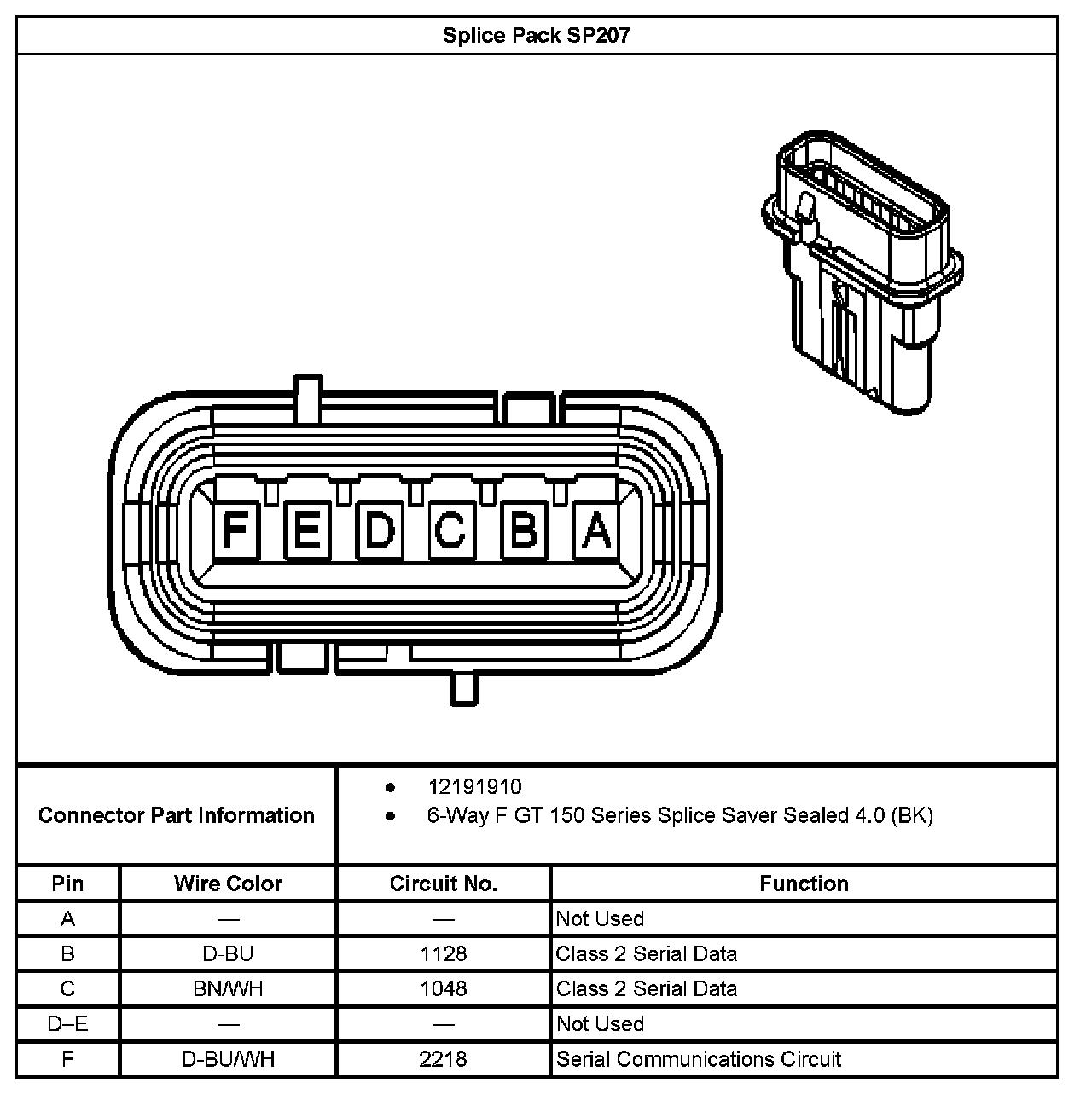 Splice Pack SP207

F E D C B A

Connector Part Information

- 12191910
- 6-Way F GT 150 Series Splice Saver Sealed 4.0 (BK)

| Pin | Wire Color | Circuit No. | Function |
|---|---|---|---|
| A | — | — | Not Used |
| B | D-BU | 1128 | Class 2 Serial Data |
| C | BN/WH | 1048 | Class 2 Serial Data |
| D–E | — | — | Not Used |
| F | D-BU/WH | 2218 | Serial Communications Circuit |