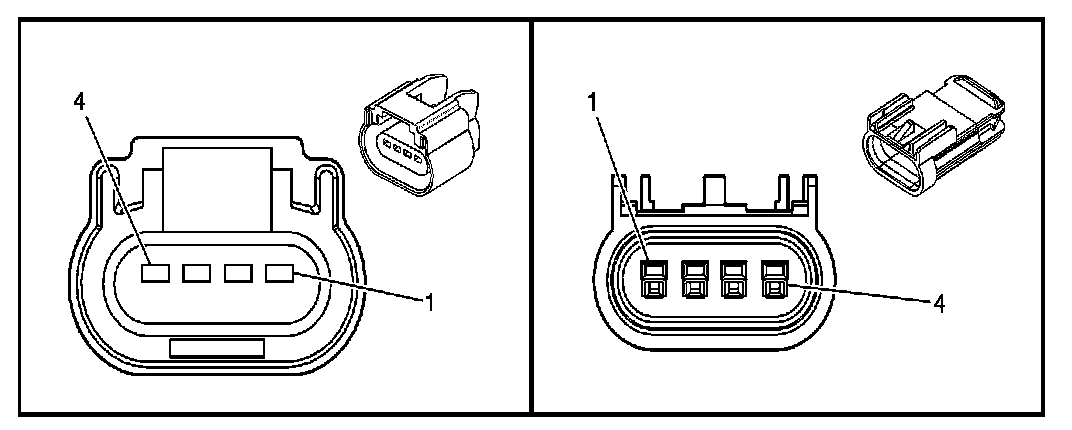 4
1

1
4