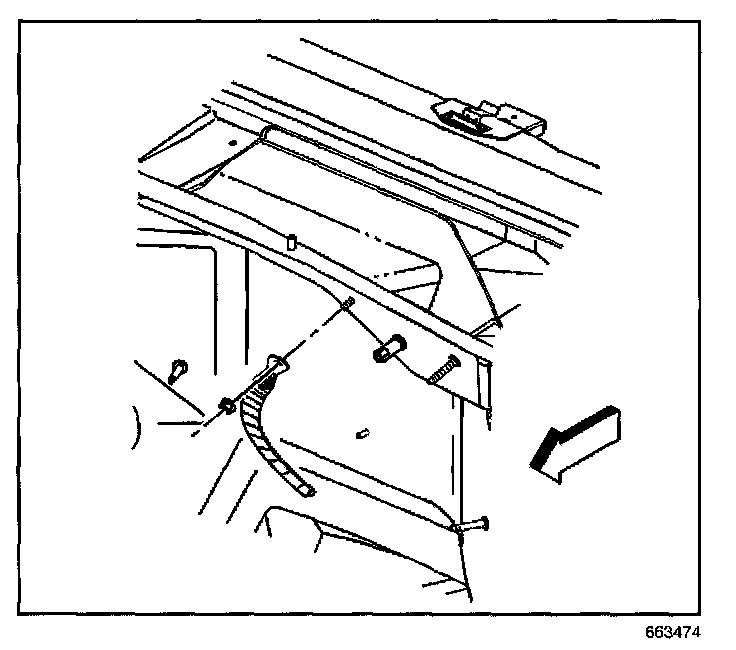 663474