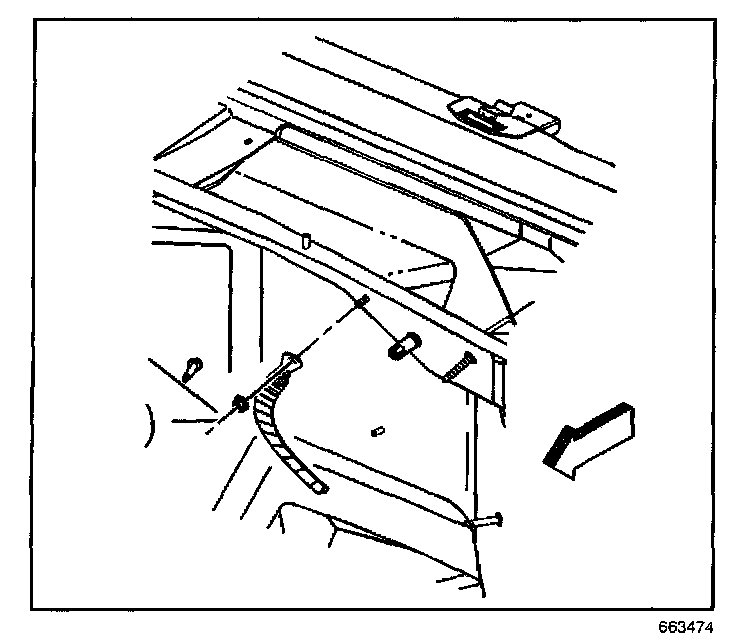 663474