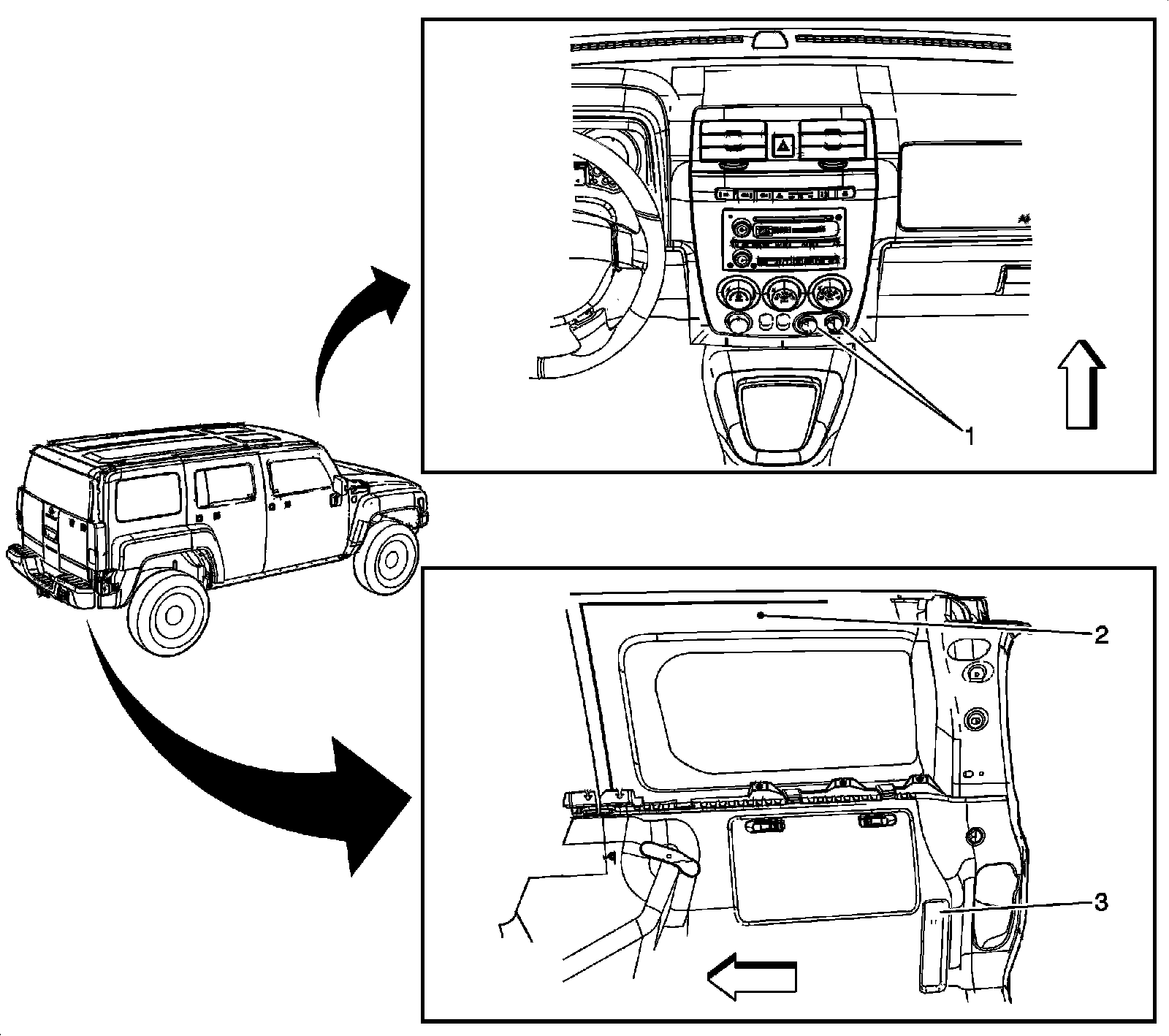 1

2

3