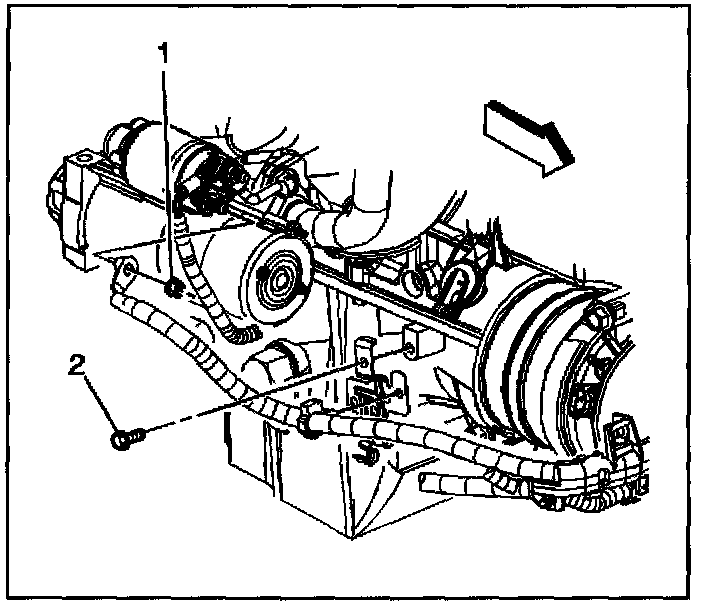 1
2