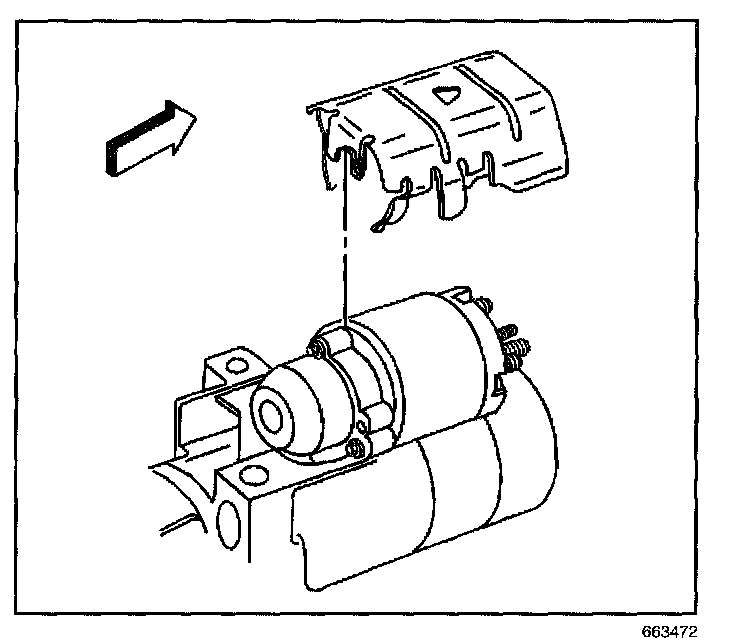 663472