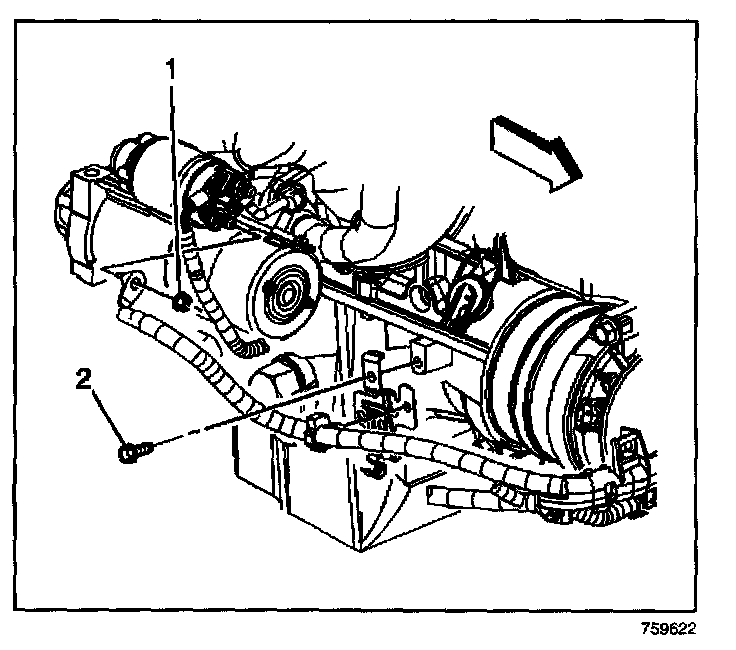 1

2

759622