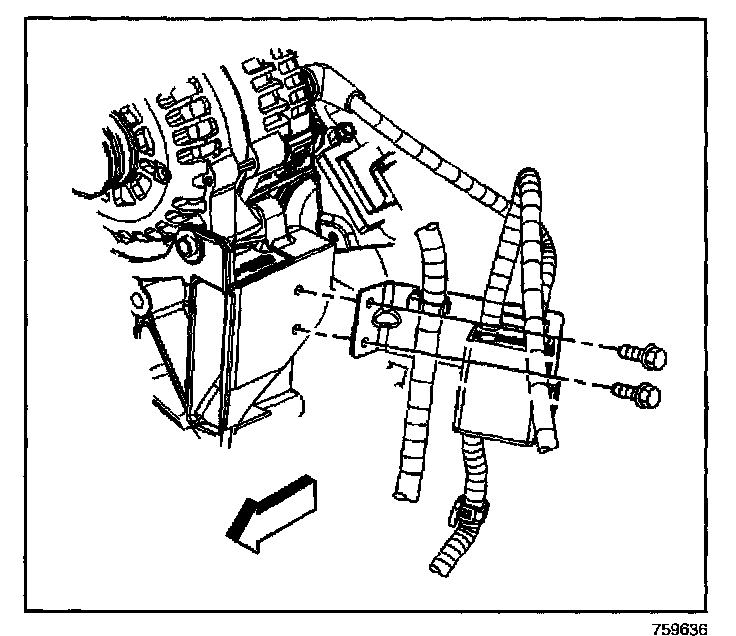 759636