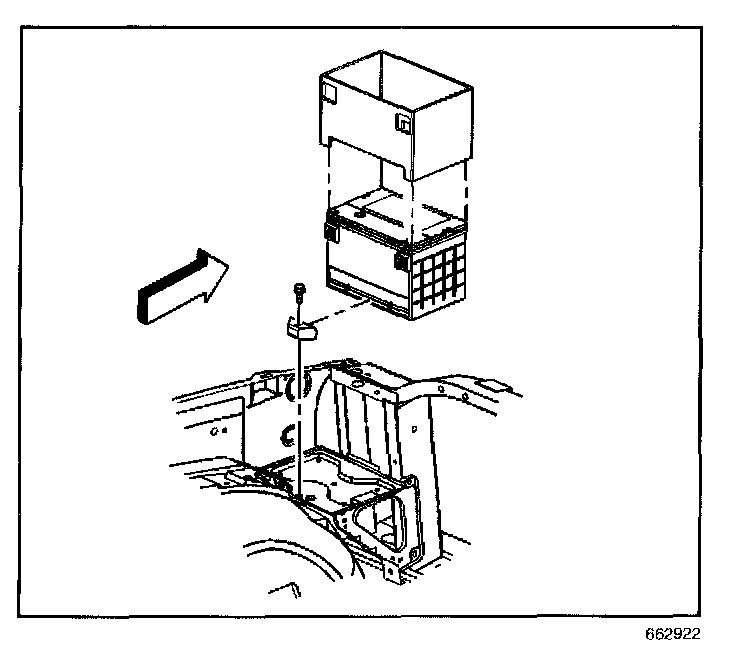 662922