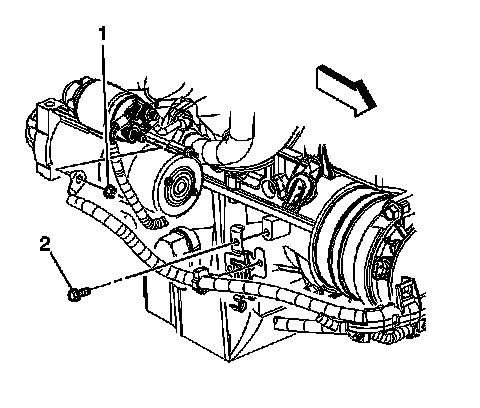 1

2