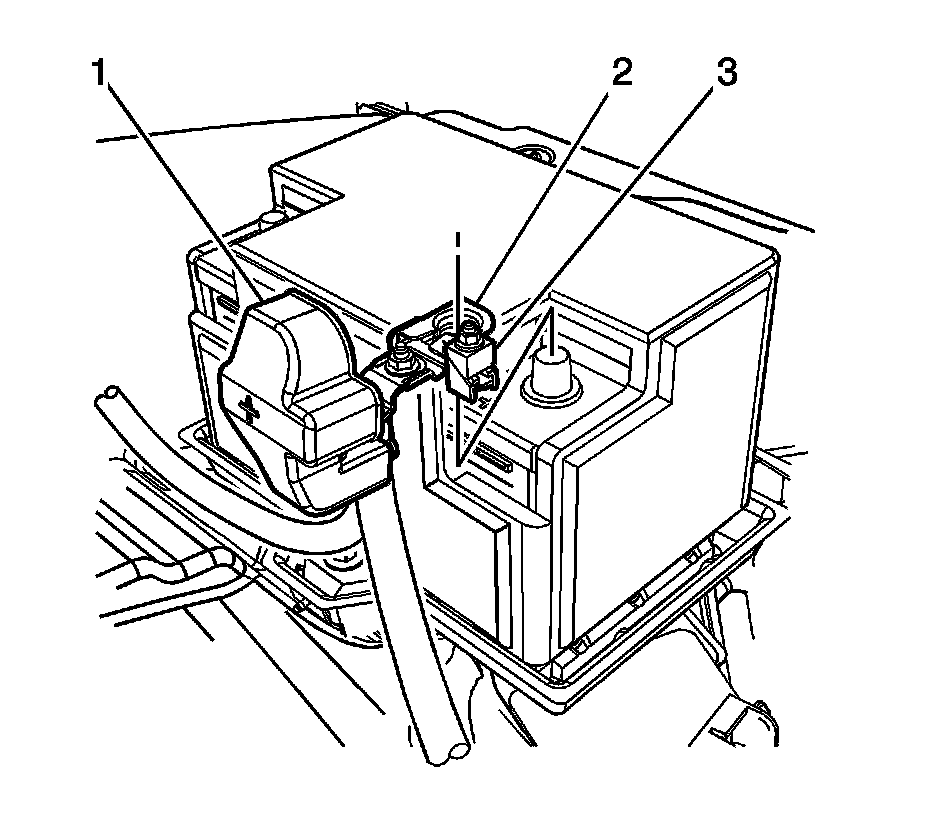 1
2
3