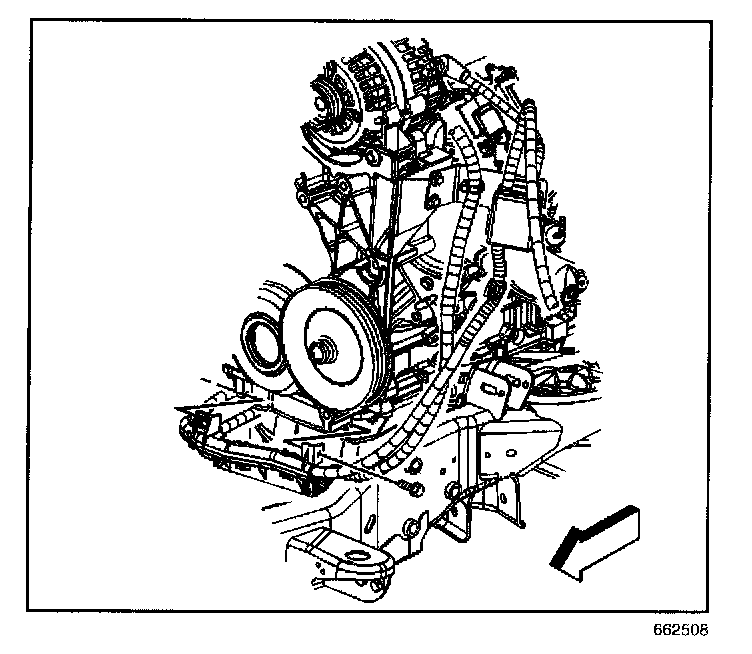 662508