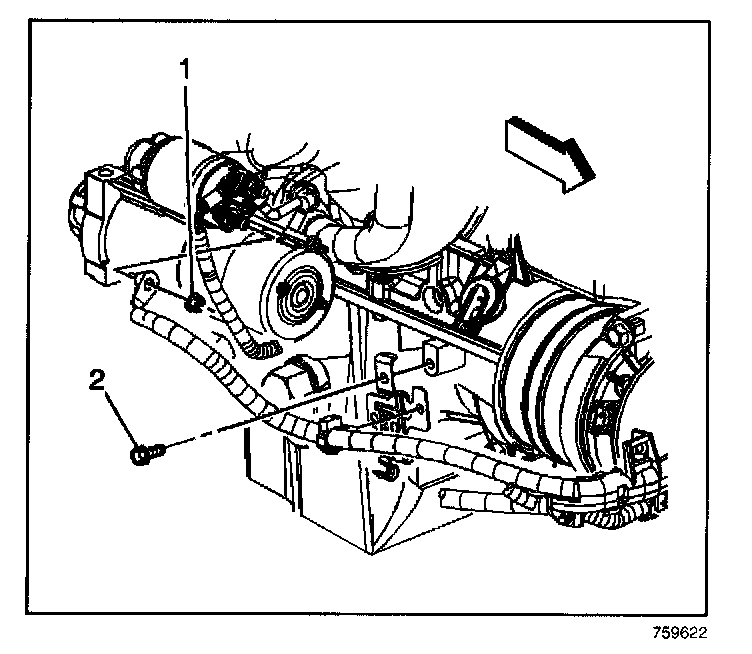 1

2

759622