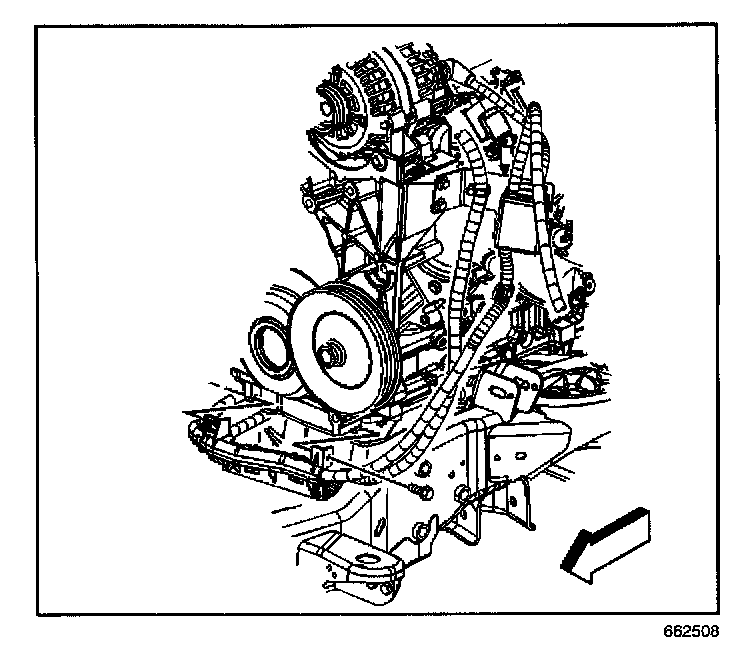 662508