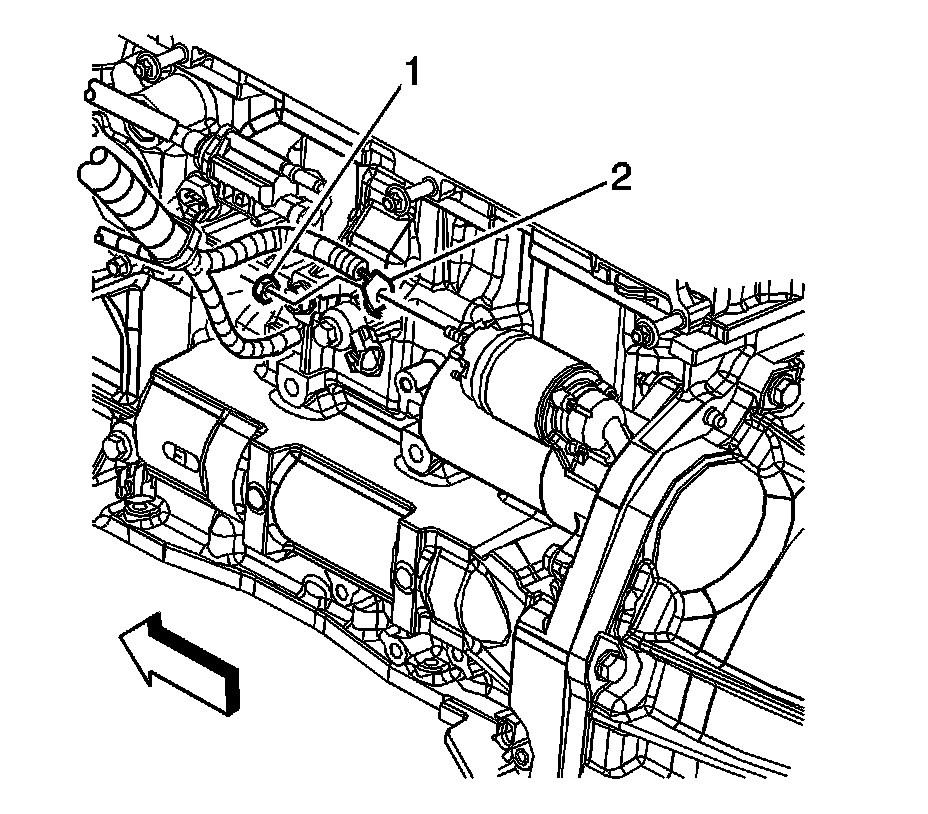 1
2