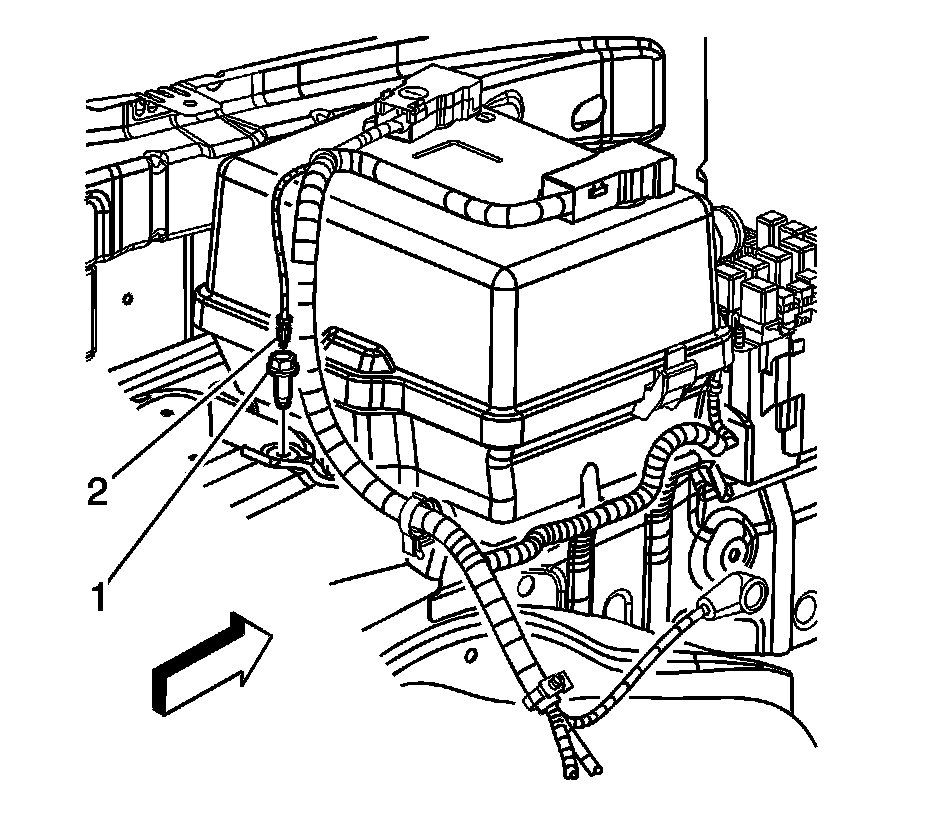 2
1