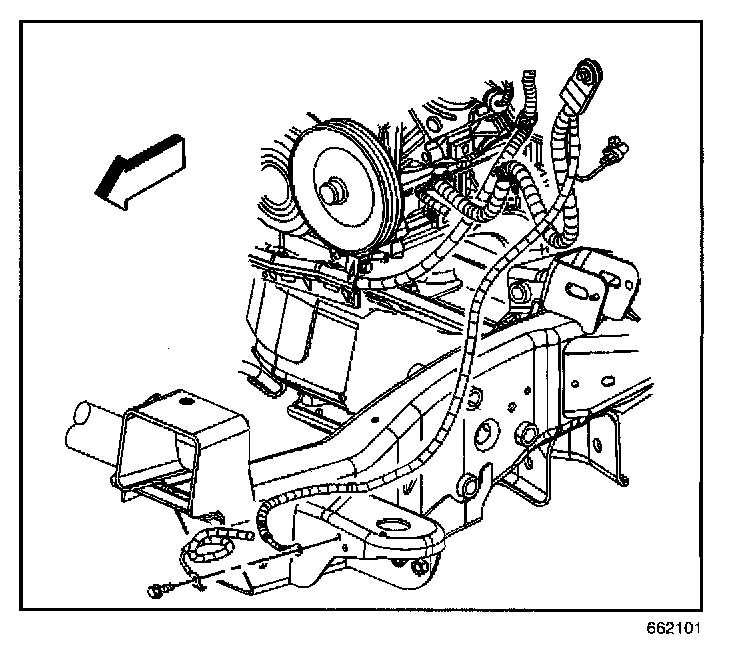 662101