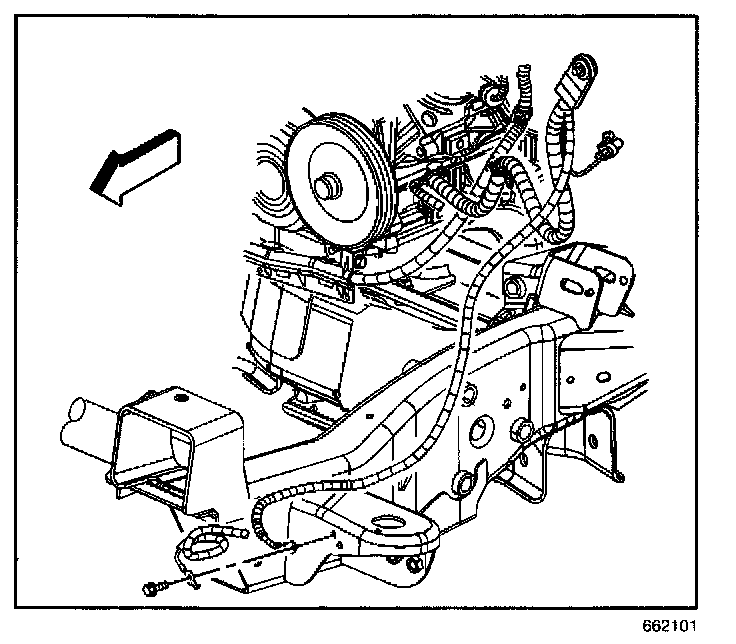 662101