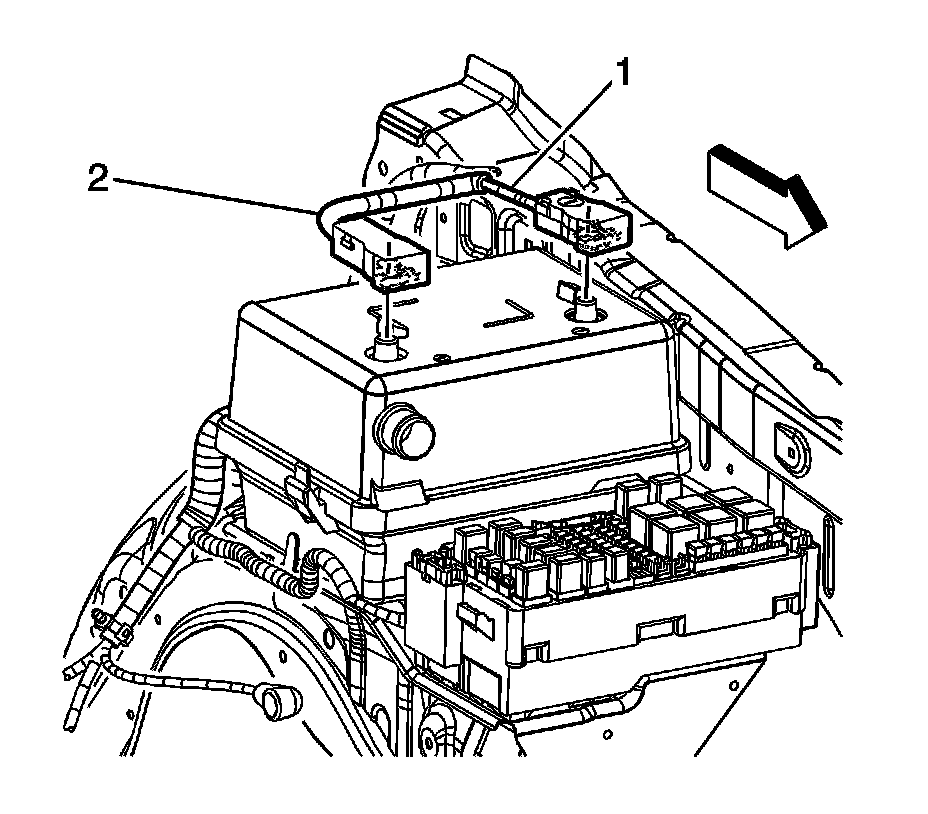 1
2